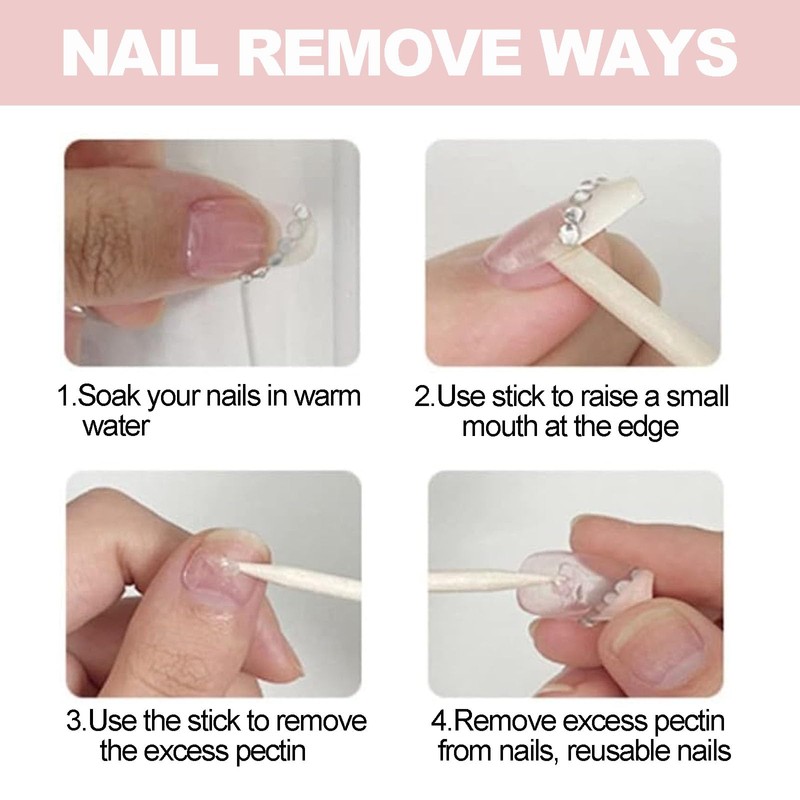 NAIL REMOVE WAYS

1.Soak your nails in warm water

2.Use stick to raise a small mouth at the edge

3.Use the stick to remove the excess pectin

4.Remove excess pectin from nails, reusable nails