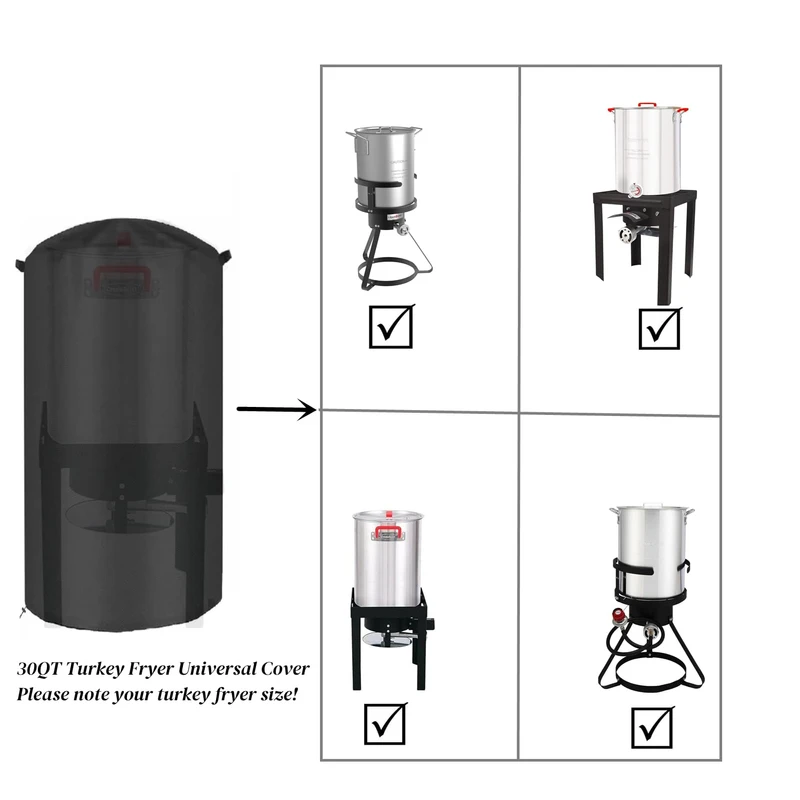 30QT Turkey Fryer Universal Cover
Please note your turkey fryer size!