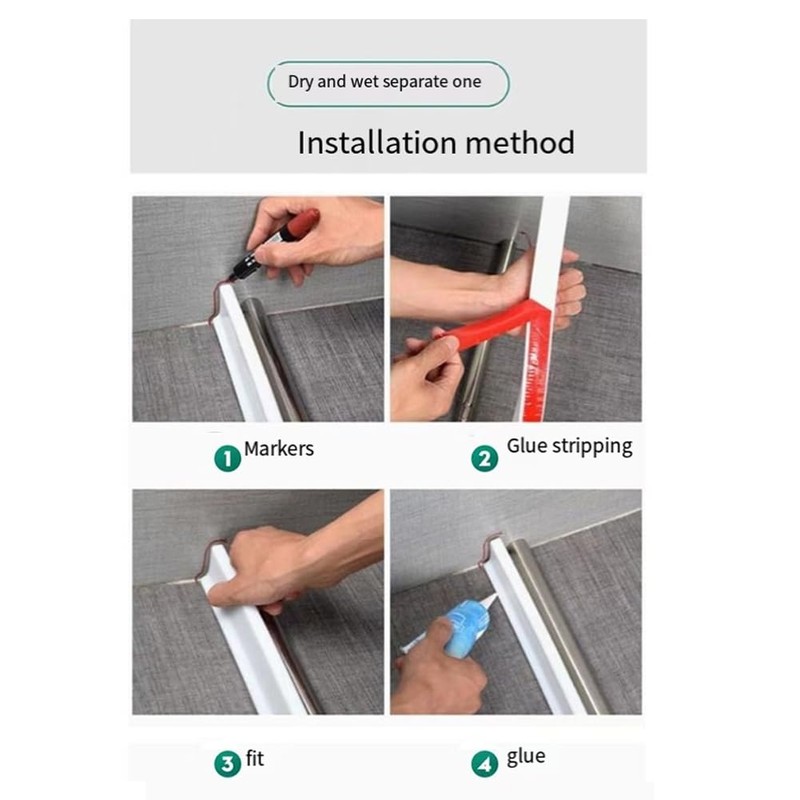 Dry and wet separate one

Installation method

1 Markers

2 Glue stripping

3 fit

4 glue