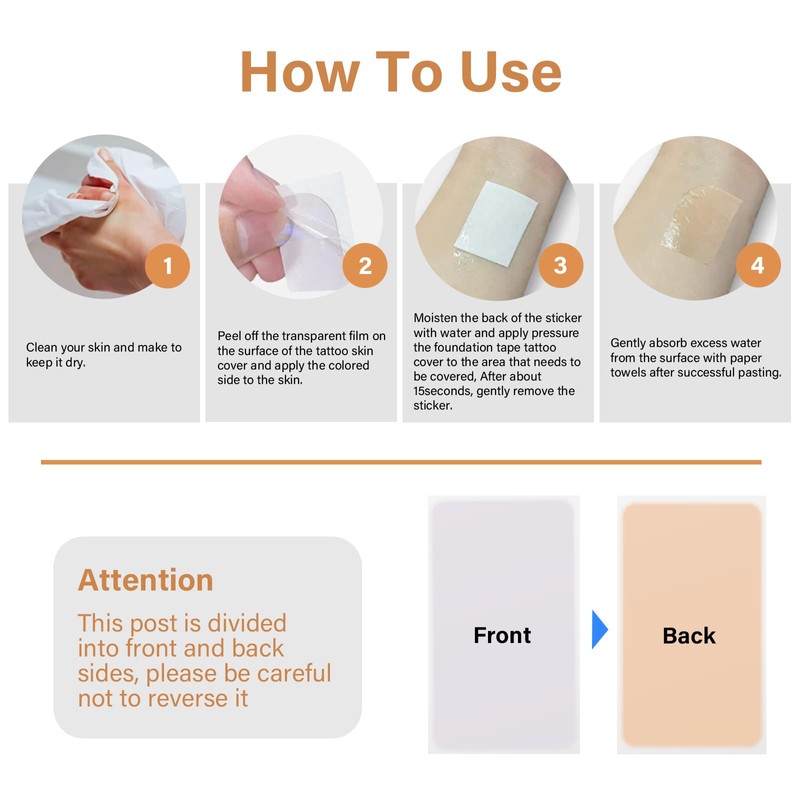 How To Use

1

Clean your skin and make to keep it dry.

2

Peel off the transparent film on the surface of the tattoo skin cover and apply the colored side to the skin.

3

Moisten the back of the sticker with water and apply pressure the foundation tape tattoo cover to the area that needs to be covered, After about 15seconds, gently remove the sticker.

4

Gently absorb excess water from the surface with paper towels after successful pasting.

Attention

This post is divided into front and back sides, please be careful not to reverse it

Front

Back