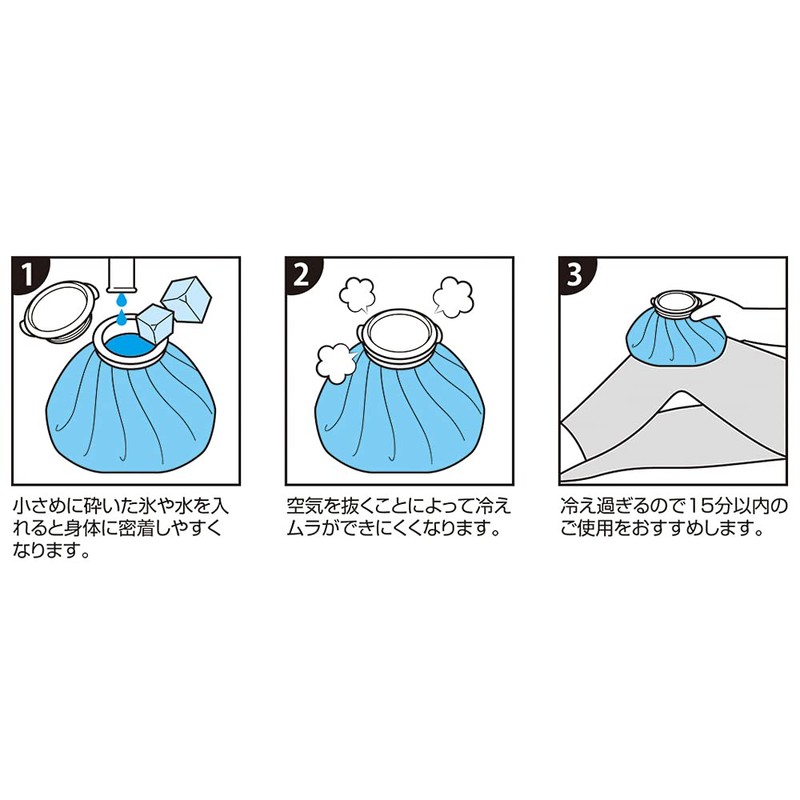 1

小さめに砕いた氷や水を入れると身体に密着しやすくなります。

2

空気を抜くことによって冷えムラができにくくなります。

3

冷え過ぎるので15分以内のご使用をおすすめします。