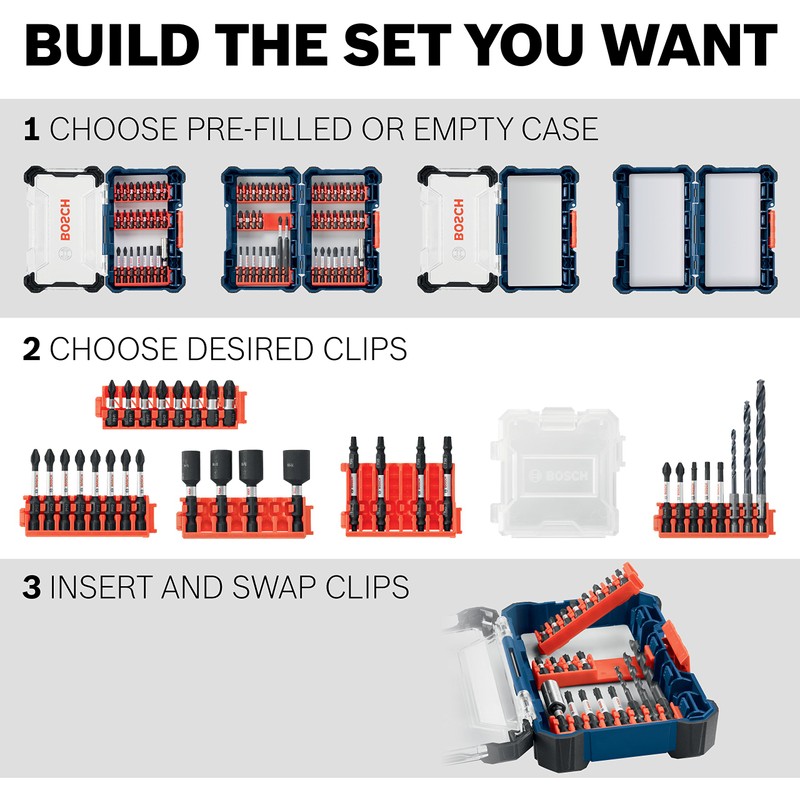 BUILD THE SET YOU WANT

1 CHOOSE PRE-FILLED OR EMPTY CASE

BOSCH

BOSCH

2 CHOOSE DESIRED CLIPS

BOSCH

3 INSERT AND SWAP CLIPS