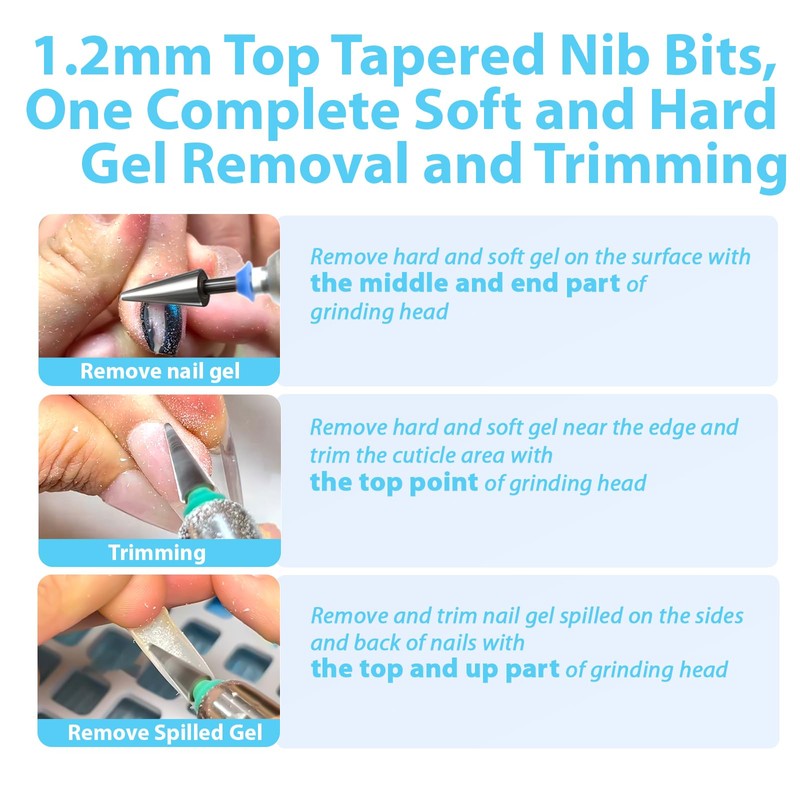 1.2mm Top Tapered Nib Bits, One Complete Soft and Hard Gel Removal and Trimming

Remove nail gel

Remove hard and soft gel on the surface with the middle and end part of grinding head

Trimming

Remove hard and soft gel near the edge and trim the cuticle area with the top point of grinding head

Remove Spilled Gel

Remove and trim nail gel spilled on the sides and back of nails with the top and up part of grinding head