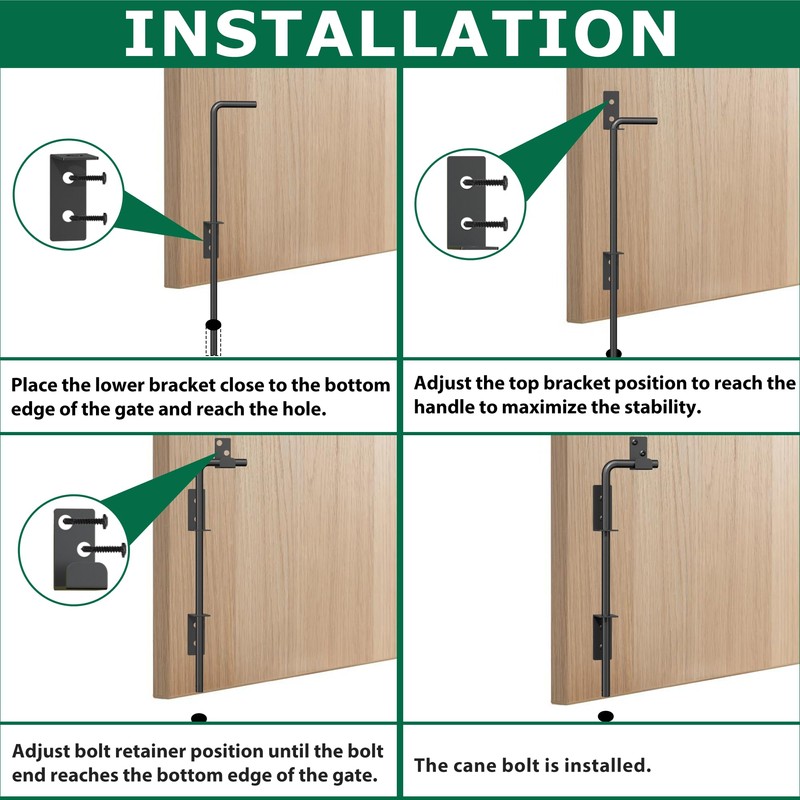 INSTALLATION

Place the lower bracket close to the bottom edge of the gate and reach the hole.

Adjust the top bracket position to reach the handle to maximize the stability.

Adjust bolt retainer position until the bolt end reaches the bottom edge of the gate.

The cane bolt is installed.