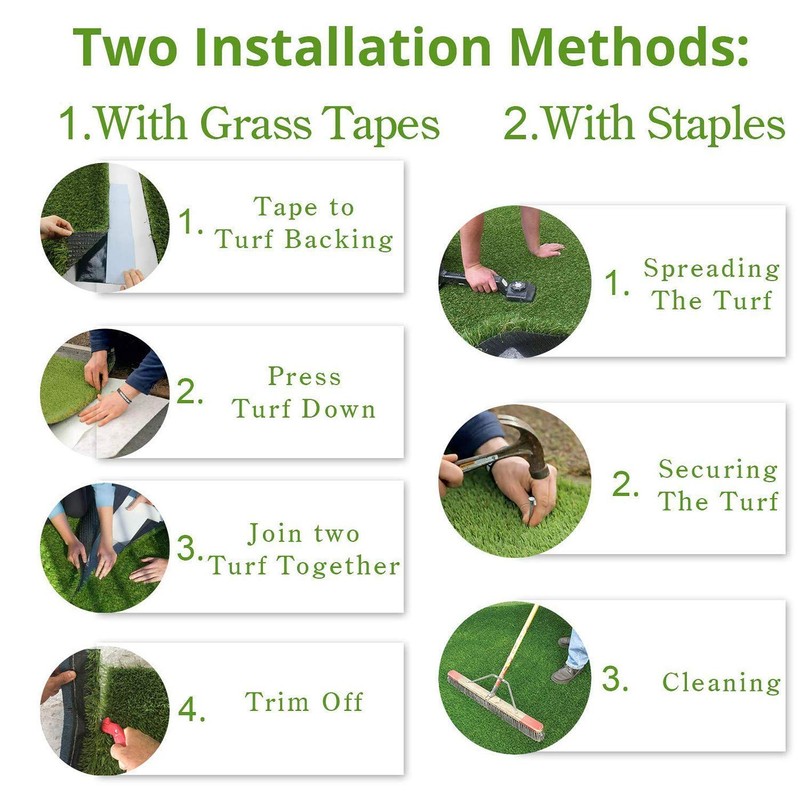 Two Installation Methods:

1.With Grass Tapes

1. Tape to Turf Backing

2. Press Turf Down

3. Join two Turf Together

4. Trim Off

2.With Staples

1. Spreading The Turf

2. Securing The Turf

3. Cleaning