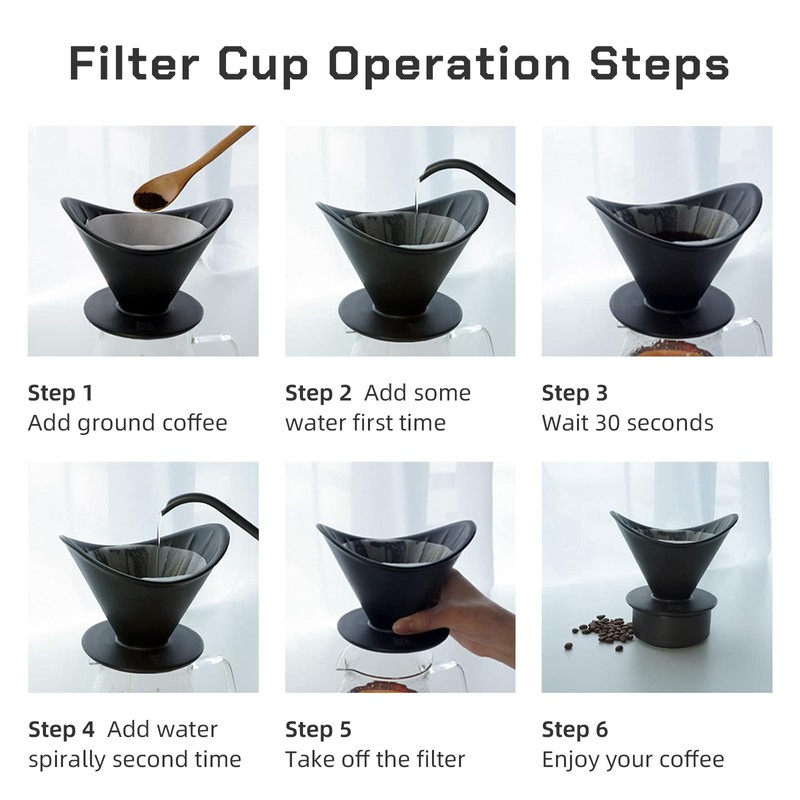 Filter Cup Operation Steps

Step 1
Add ground coffee

Step 2 Add some water first time

Step 3
Wait 30 seconds

Step 4 Add water spirally second time

Step 5
Take off the filter

Step 6
Enjoy your coffee