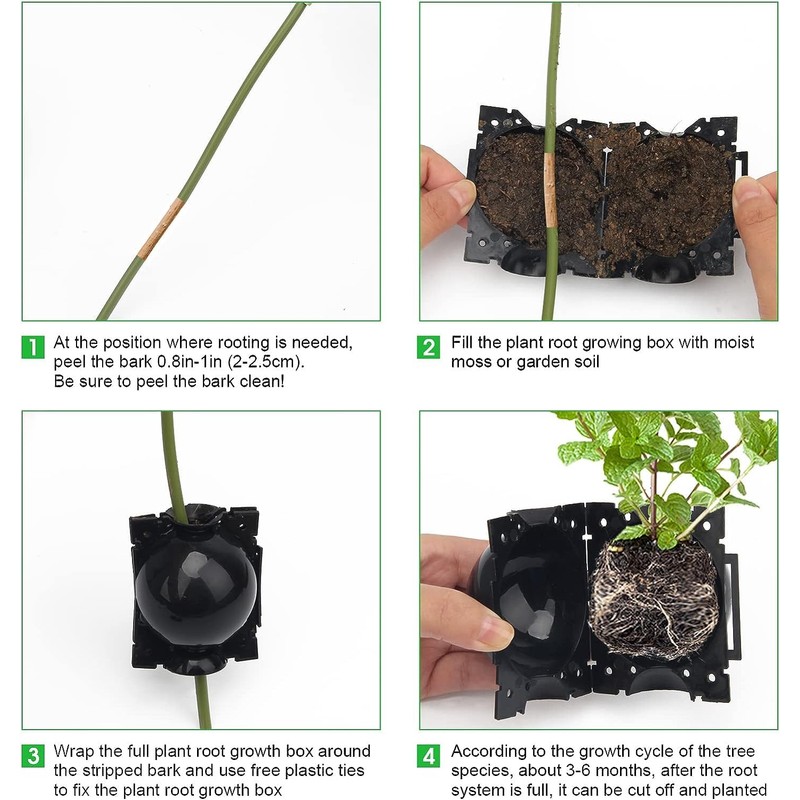 1 At the position where rooting is needed, peel the bark 0.8in-1in (2-2.5cm). Be sure to peel the bark clean!

2 Fill the plant root growing box with moist moss or garden soil

3 Wrap the full plant root growth box around the stripped bark and use free plastic ties to fix the plant root growth box

4 According to the growth cycle of the tree species, about 3-6 months, after the root system is full, it can be cut off and planted