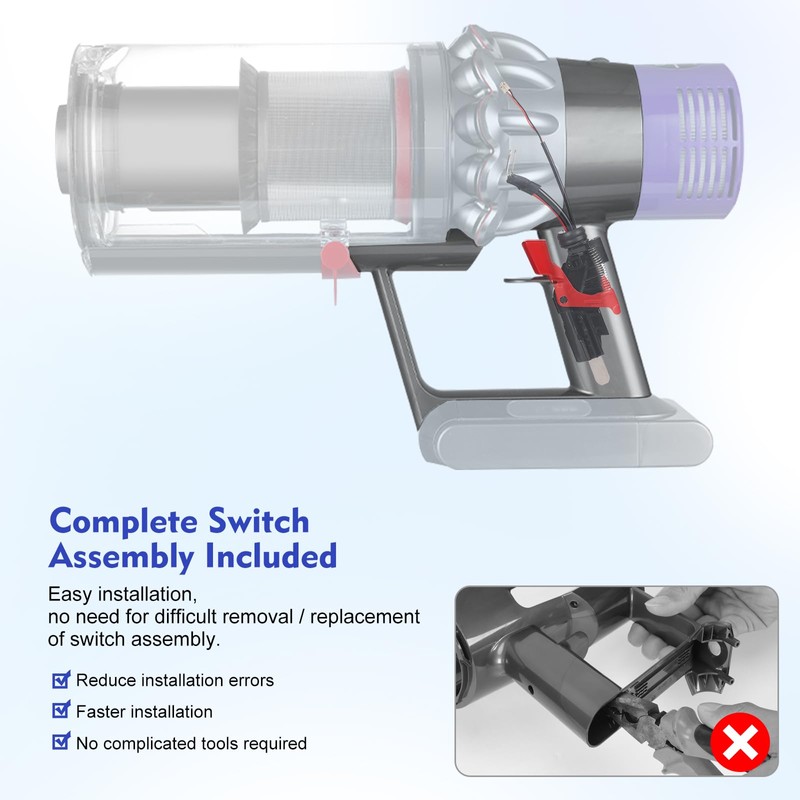 Complete Switch Assembly Included

Easy installation, no need for difficult removal / replacement of switch assembly.

Reduce installation errors

Faster installation

No complicated tools required