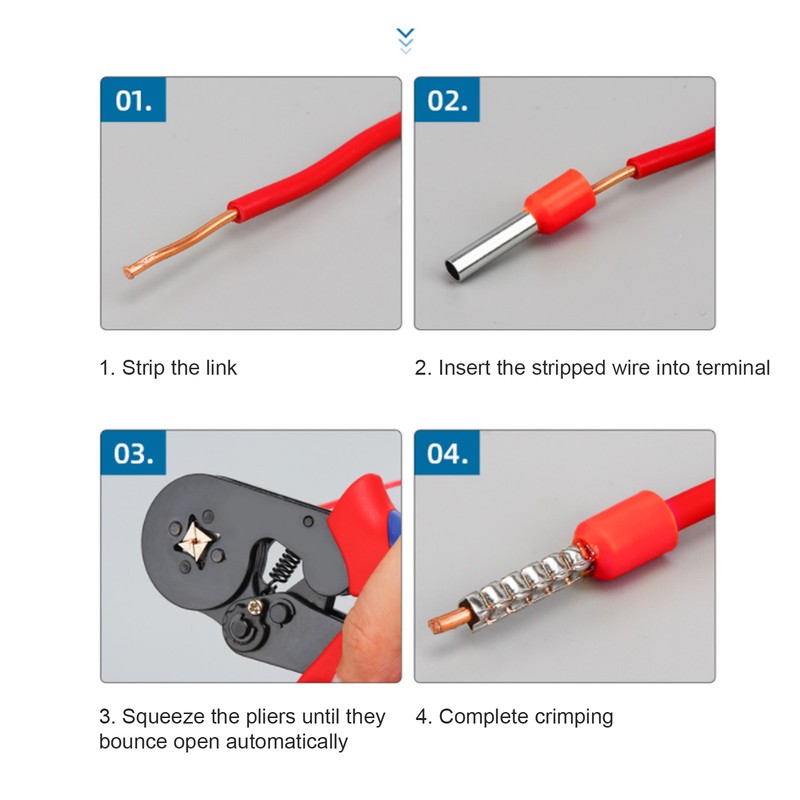 01.

1. Strip the link

02.

2. Insert the stripped wire into terminal

03.

3. Squeeze the pliers until they bounce open automatically

04.

4. Complete crimping