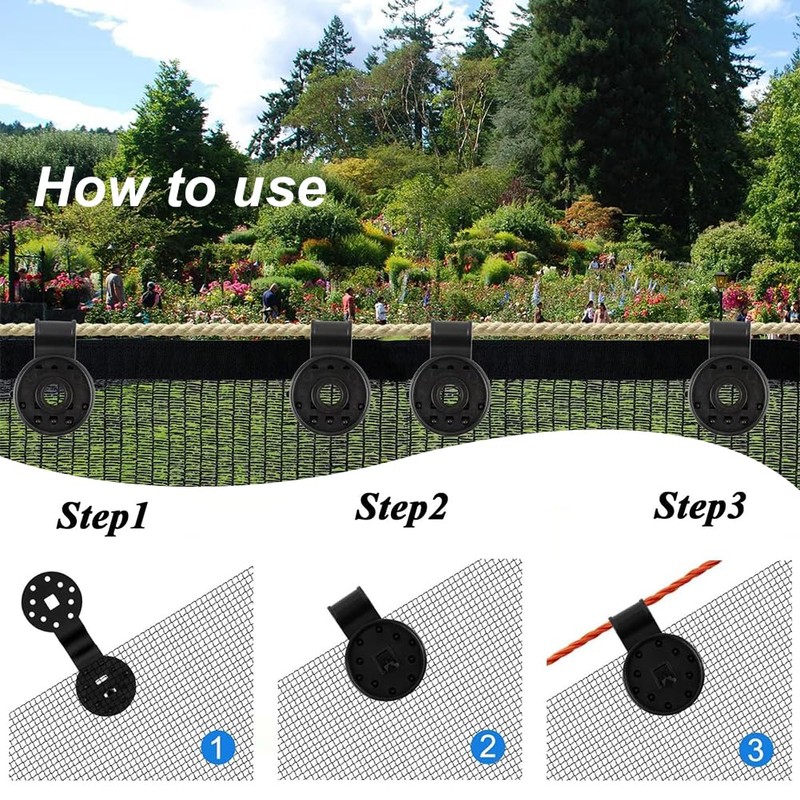 How to use

Step1

Step2

Step3

1

2

3