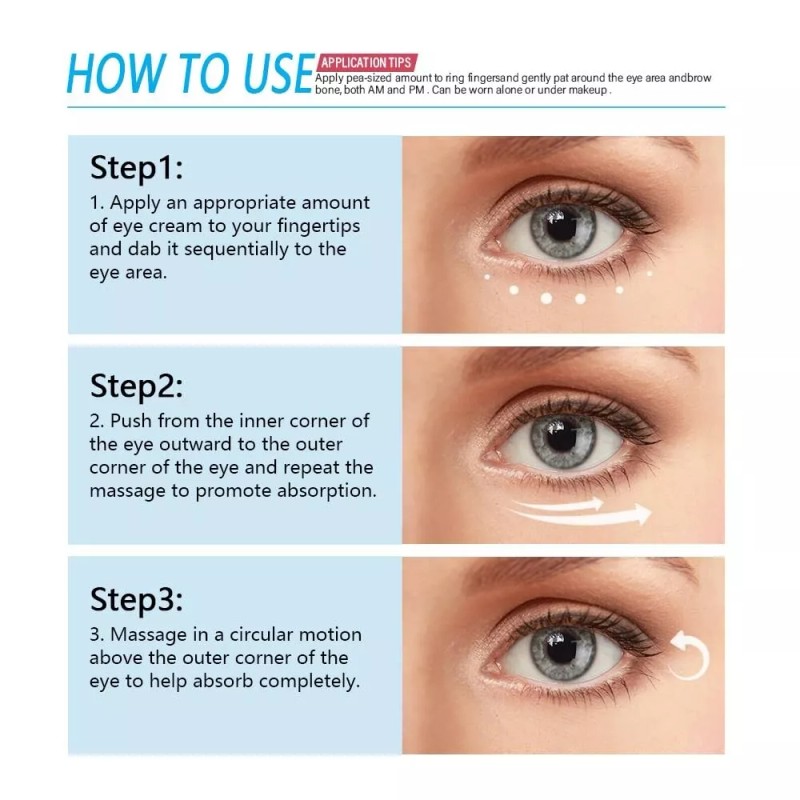 HOW TO USE

APPLICATION TIPS

Apply pea-sized amount to ring fingersand gently pat around the eye area andbrow bone, both AM and PM . Can be worn alone or under makeup .

Step1:

1. Apply an appropriate amount of eye cream to your fingertips and dab it sequentially to the eye area.

Step2:

2. Push from the inner corner of the eye outward to the outer corner of the eye and repeat the massage to promote absorption.

Step3:

3. Massage in a circular motion above the outer corner of the eye to help absorb completely.