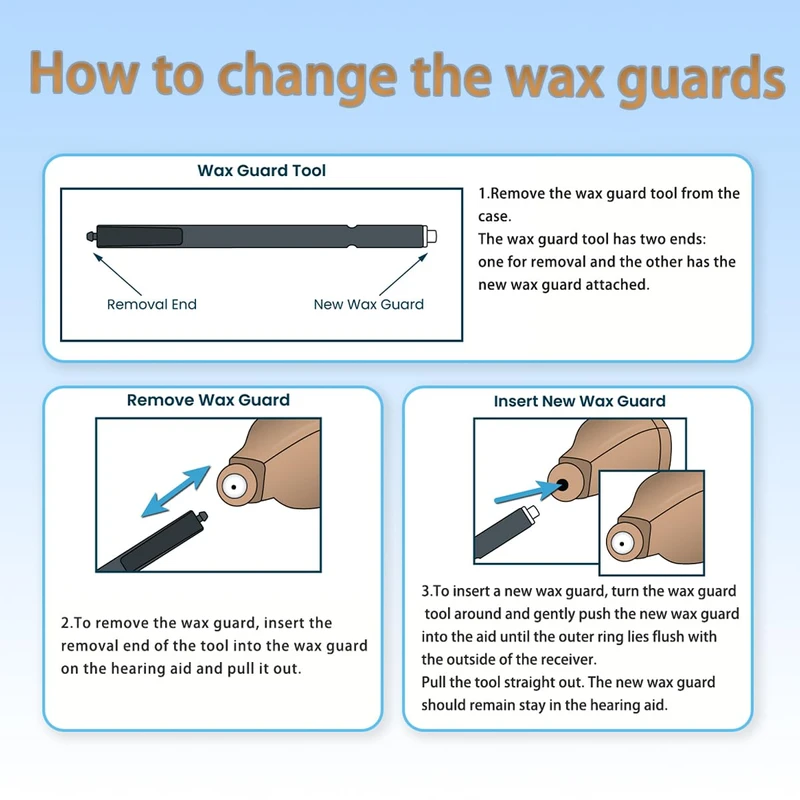 How to change the wax guards

Wax Guard Tool

Removal End

New Wax Guard

1.Remove the wax guard tool from the case.
The wax guard tool has two ends: one for removal and the other has the new wax guard attached.

Remove Wax Guard

2.To remove the wax guard, insert the removal end of the tool into the wax guard on the hearing aid and pull it out.

Insert New Wax Guard

3.To insert a new wax guard, turn the wax guard tool around and gently push the new wax guard into the aid until the outer ring lies flush with the outside of the receiver.
Pull the tool straight out. The new wax guard should remain stay in the hearing aid.