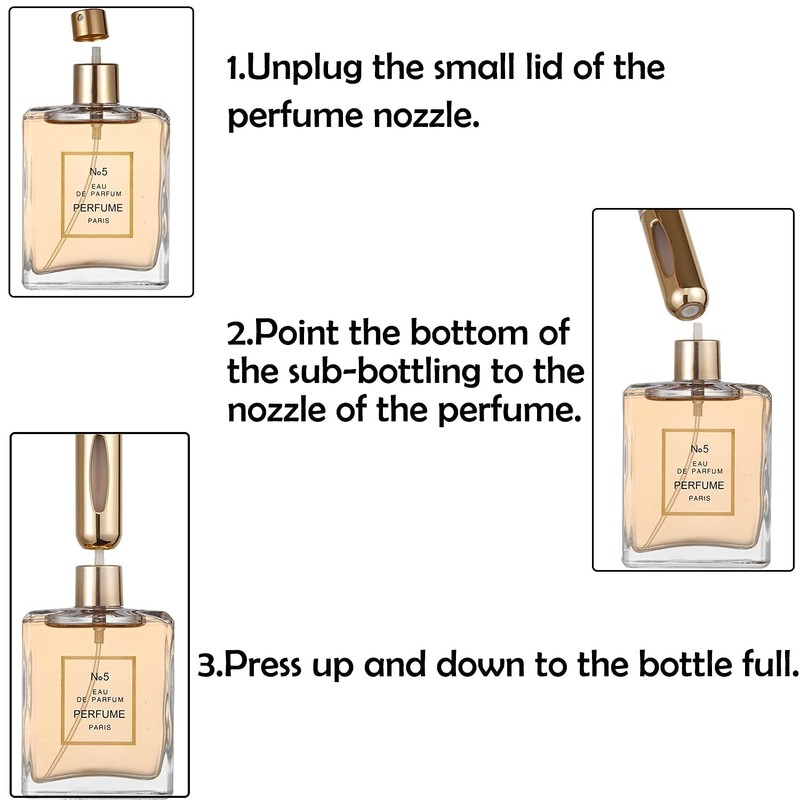 No5
EAU
DE PARFUM
PERFUME
PARIS

1.Unplug the small lid of the perfume nozzle.

2.Point the bottom of the sub-bottling to the nozzle of the perfume.

No5
EAU
DE PARFUM
PERFUME
PARIS

No5
EAU
DE PARFUM
PERFUME
PARIS

3.Press up and down to the bottle full.