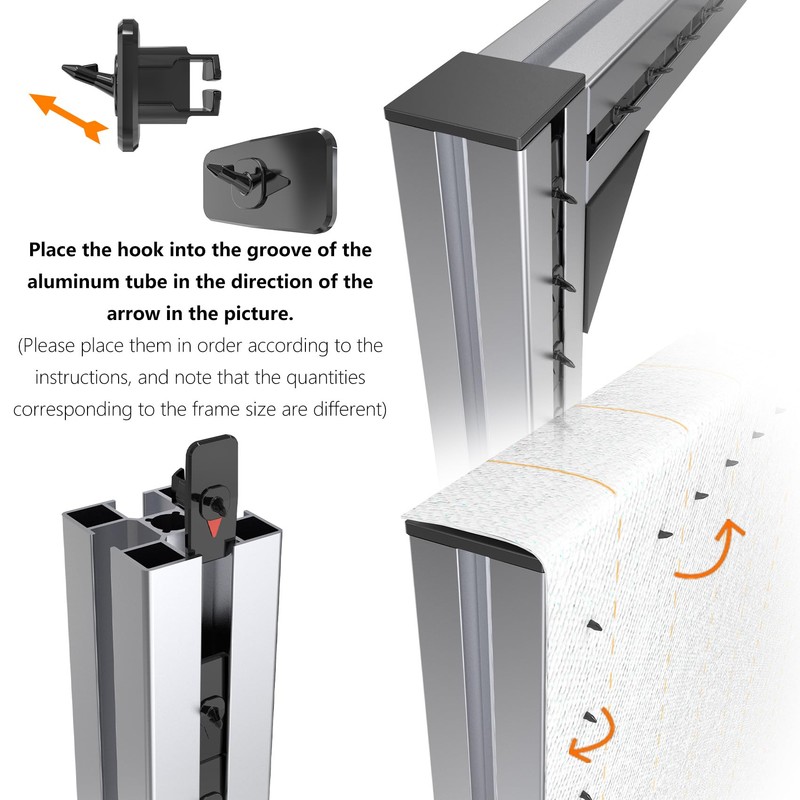 Place the hook into the groove of the aluminum tube in the direction of the arrow in the picture.
(Please place them in order according to the instructions, and note that the quantities corresponding to the frame size are different)