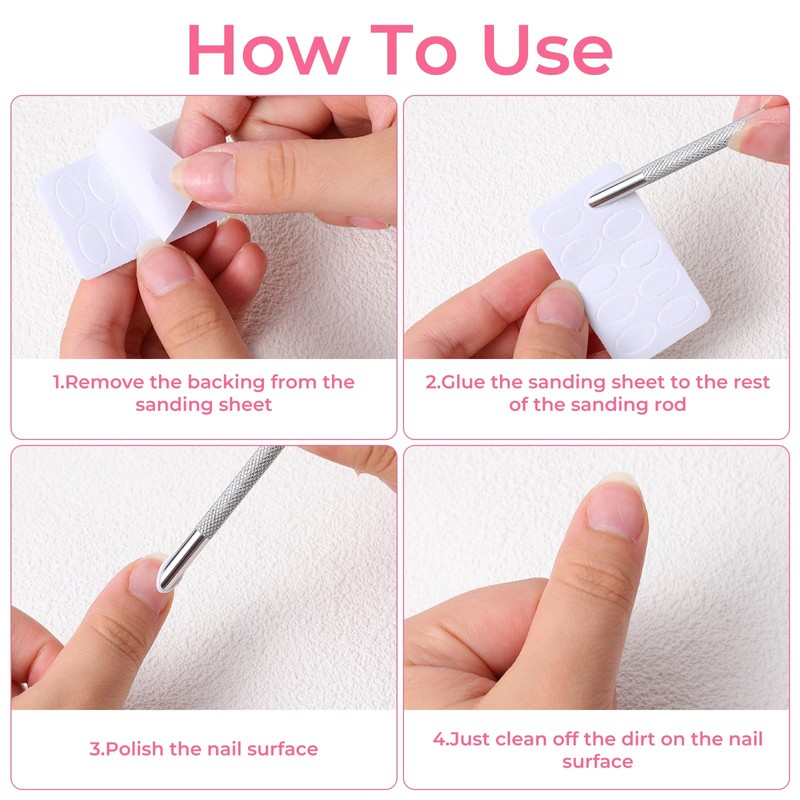 How To Use

1.Remove the backing from the sanding sheet

2.Glue the sanding sheet to the rest of the sanding rod

3.Polish the nail surface

4.Just clean off the dirt on the nail surface