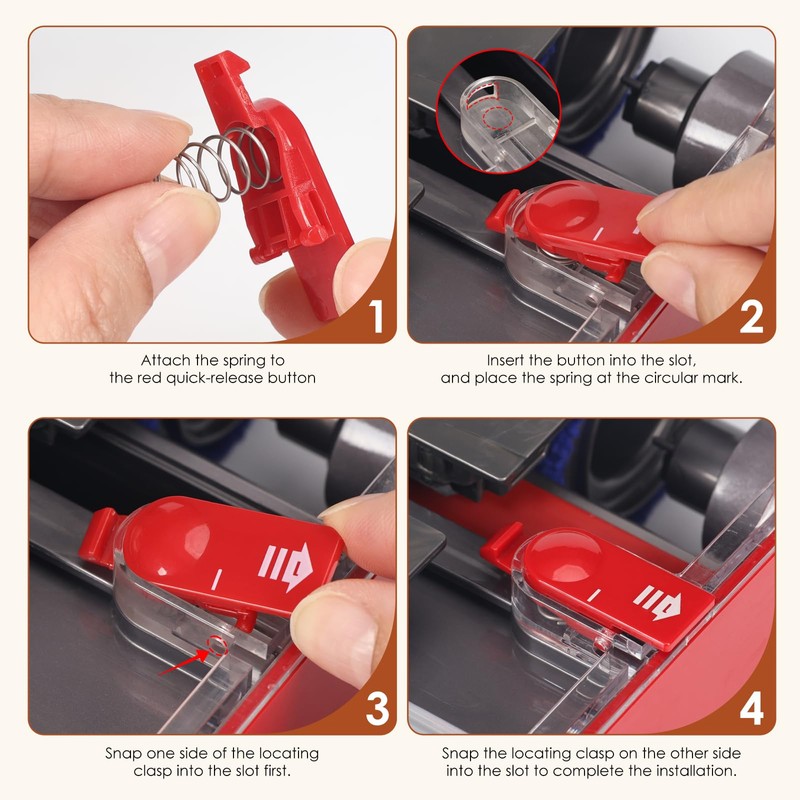 1

Attach the spring to the red quick-release button

2

Insert the button into the slot, and place the spring at the circular mark.

3

Snap one side of the locating clasp into the slot first.

4

Snap the locating clasp on the other side into the slot to complete the installation.