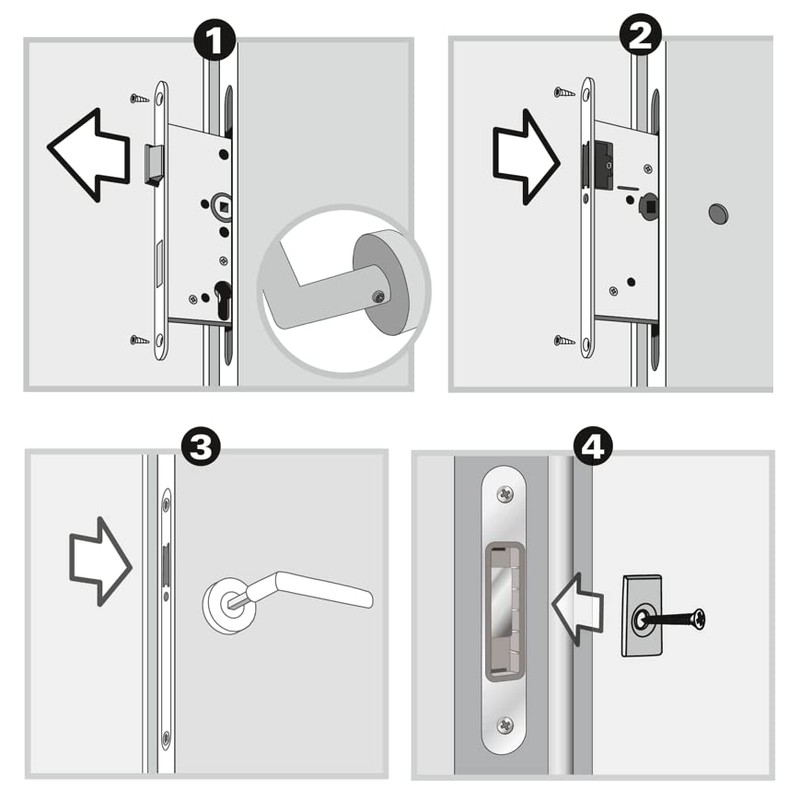 1

2

3

4