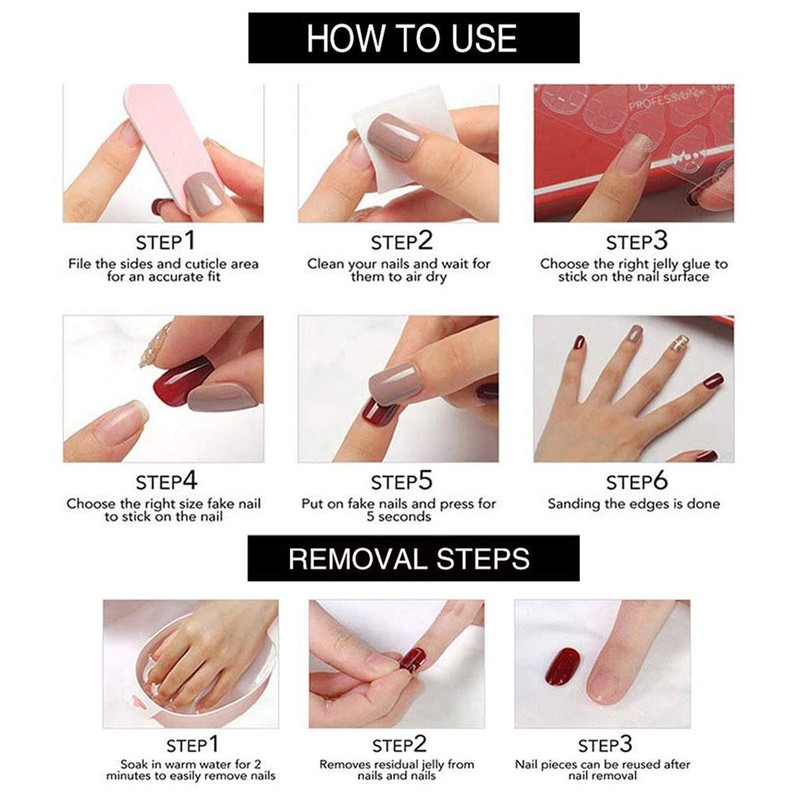 HOW TO USE

PROFESSIONAL NAIL

STEP1
File the sides and cuticle area for an accurate fit

STEP2
Clean your nails and wait for them to air dry

STEP3
Choose the right jelly glue to stick on the nail surface

STEP4
Choose the right size fake nail to stick on the nail

STEP5
Put on fake nails and press for 5 seconds

STEP6
Sanding the edges is done

REMOVAL STEPS

STEP1
Soak in warm water for 2 minutes to easily remove nails

STEP2
Removes residual jelly from nails and nails

STEP3
Nail pieces can be reused after nail removal