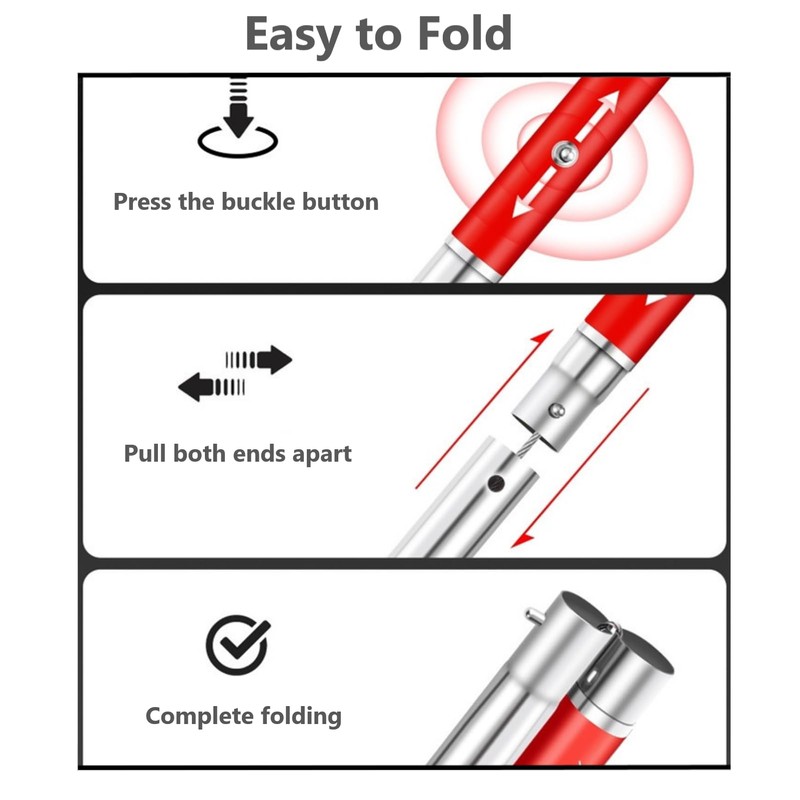 Easy to Fold

Press the buckle button

Pull both ends apart

Complete folding