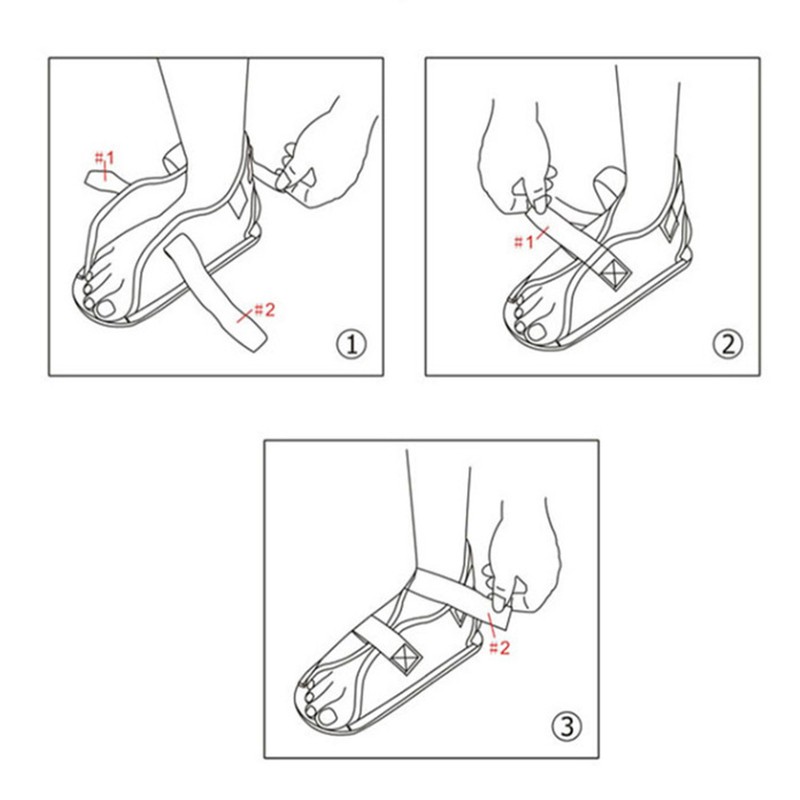 #1
#2
①

#1
②

#2
③