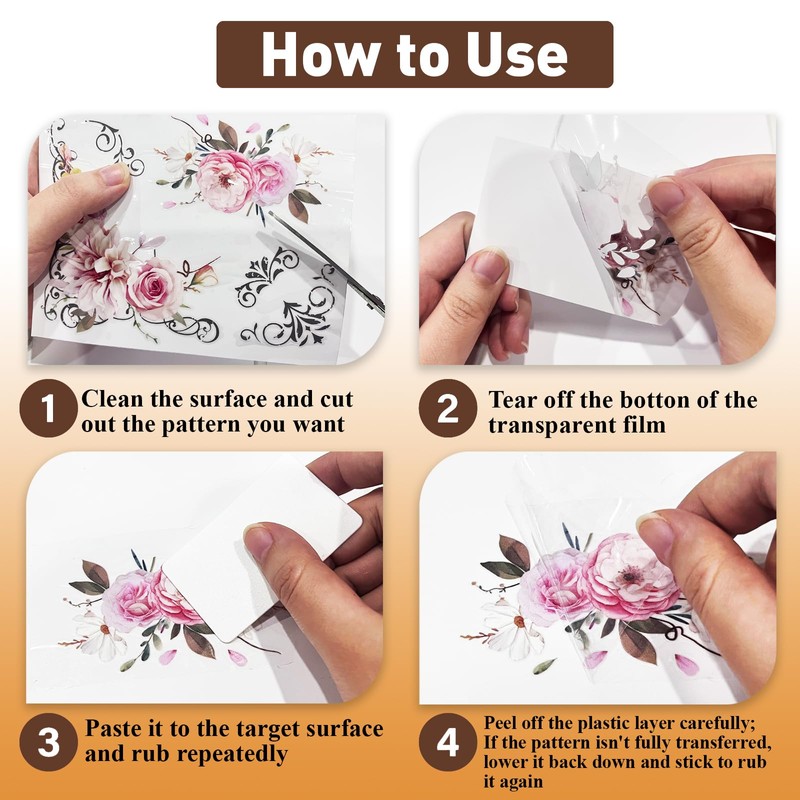 How to Use

1 Clean the surface and cut out the pattern you want

2 Tear off the botton of the transparent film

3 Paste it to the target surface and rub repeatedly

4 Peel off the plastic layer carefully; If the pattern isn't fully transferred, lower it back down and stick to rub it again