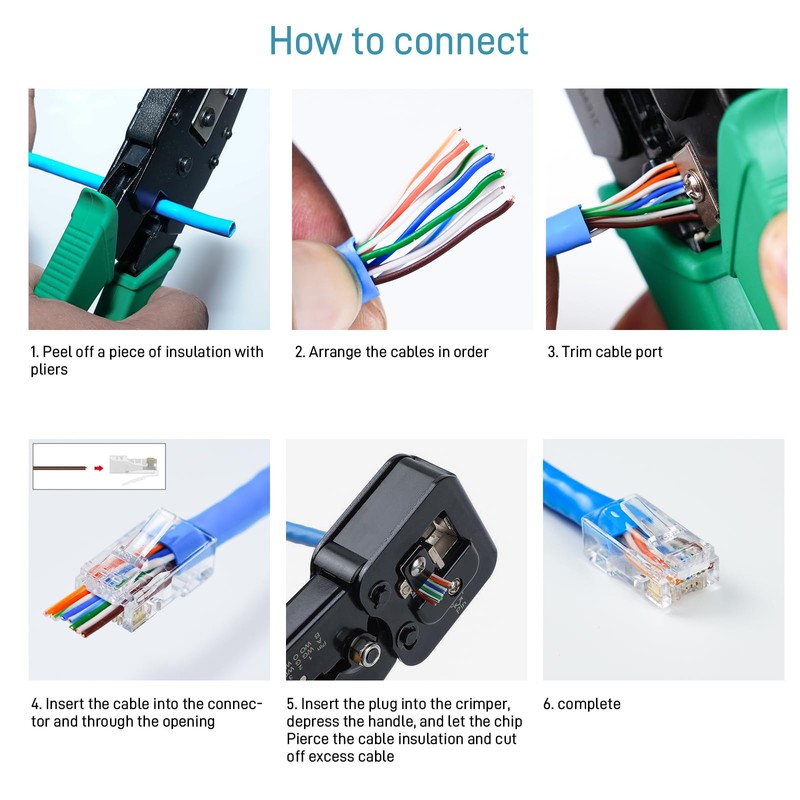 How to connect

1. Peel off a piece of insulation with pliers

2. Arrange the cables in order

3. Trim cable port

4. Insert the cable into the connector and through the opening

5. Insert the plug into the crimper, depress the handle, and let the chip Pierce the cable insulation and cut off excess cable

6. complete