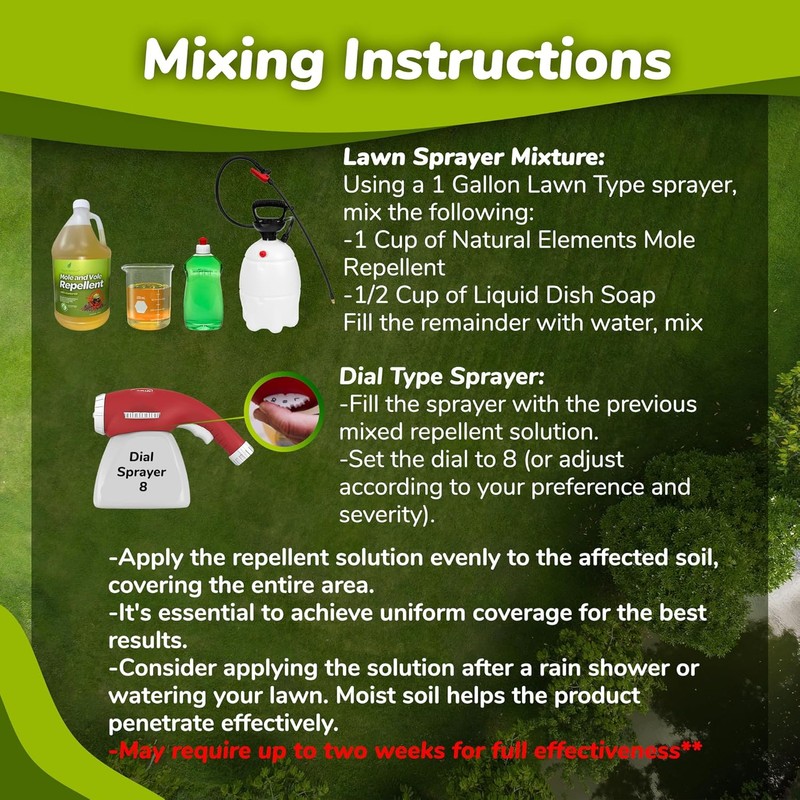 Mixing Instructions

Mole and Vole Repellent

Lawn Sprayer Mixture:
Using a 1 Gallon Lawn Type sprayer, mix the following:
-1 Cup of Natural Elements Mole Repellent
-1/2 Cup of Liquid Dish Soap
Fill the remainder with water, mix

Dial Sprayer 8

Dial Type Sprayer:
-Fill the sprayer with the previous mixed repellent solution.
-Set the dial to 8 (or adjust according to your preference and severity).

-Apply the repellent solution evenly to the affected soil, covering the entire area.
-It's essential to achieve uniform coverage for the best results.
-Consider applying the solution after a rain shower or watering your lawn. Moist soil helps the product penetrate effectively.
-May require up to two weeks for full effectiveness**