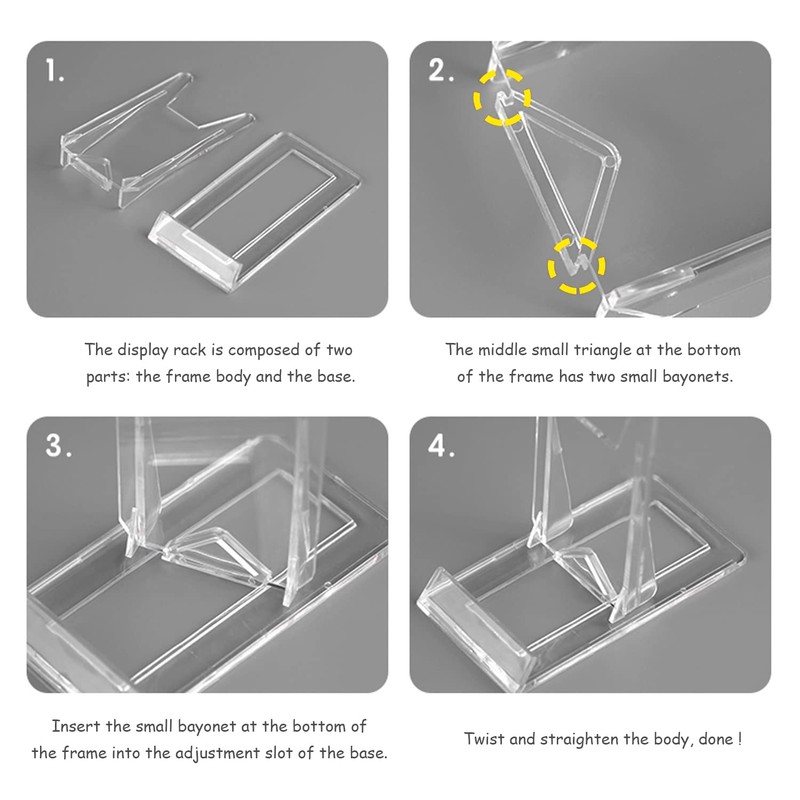 1.

The display rack is composed of two parts: the frame body and the base.

2.

The middle small triangle at the bottom of the frame has two small bayonets.

3.

Insert the small bayonet at the bottom of the frame into the adjustment slot of the base.

4.

Twist and straighten the body, done !