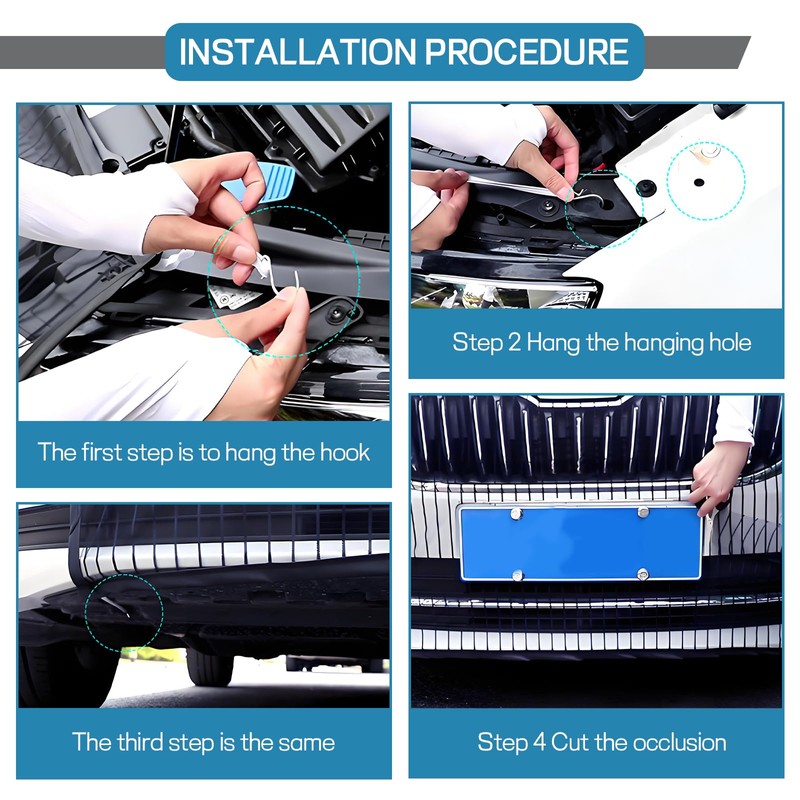 INSTALLATION PROCEDURE

The first step is to hang the hook

Step 2 Hang the hanging hole

The third step is the same

Step 4 Cut the occlusion