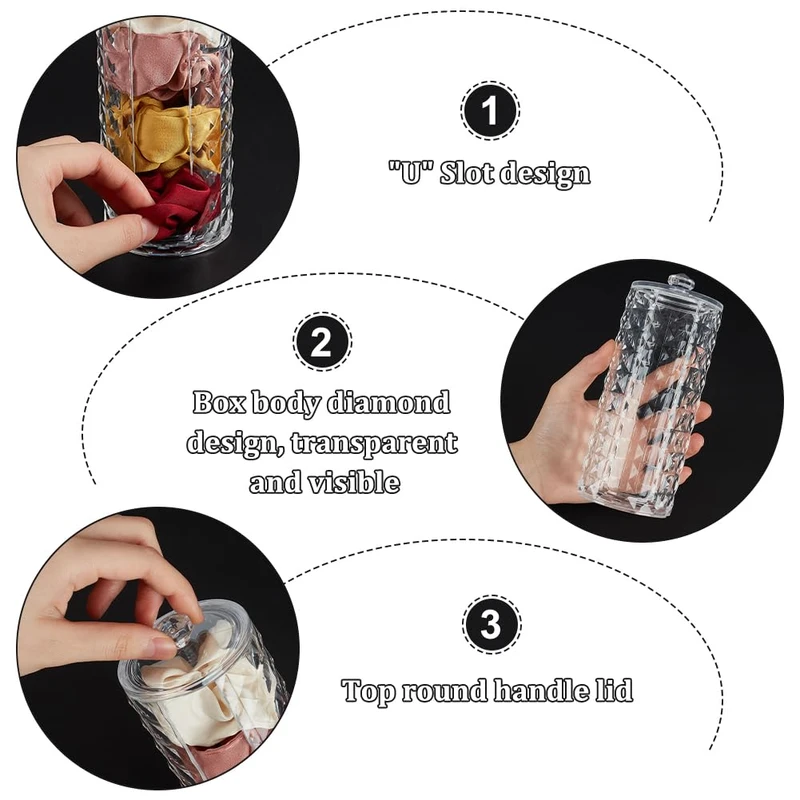 1

"U" Slot design

2

Box body diamond design, transparent and visible

3

Top round handle lid