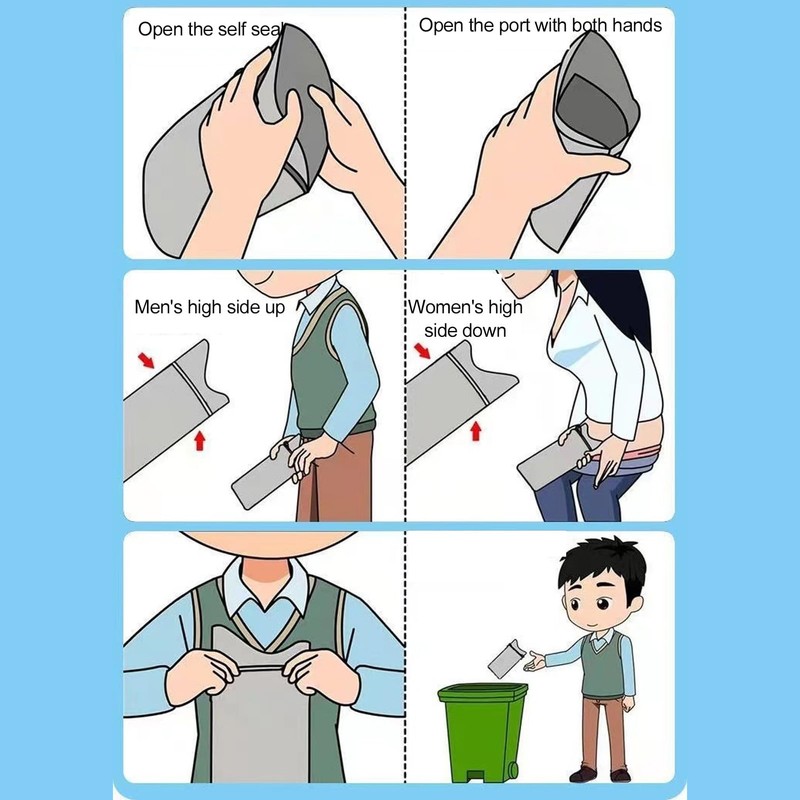 Open the self seal

Open the port with both hands

Men's high side up

Women's high side down