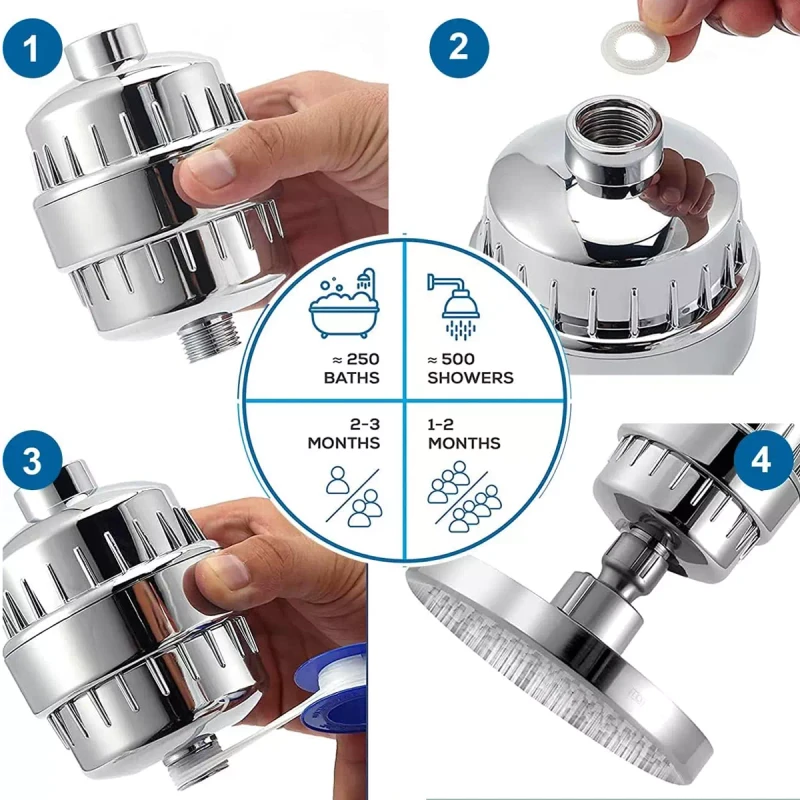 1

2

≈ 250
BATHS

≈ 500
SHOWERS

2-3
MONTHS

1-2
MONTHS

3

4