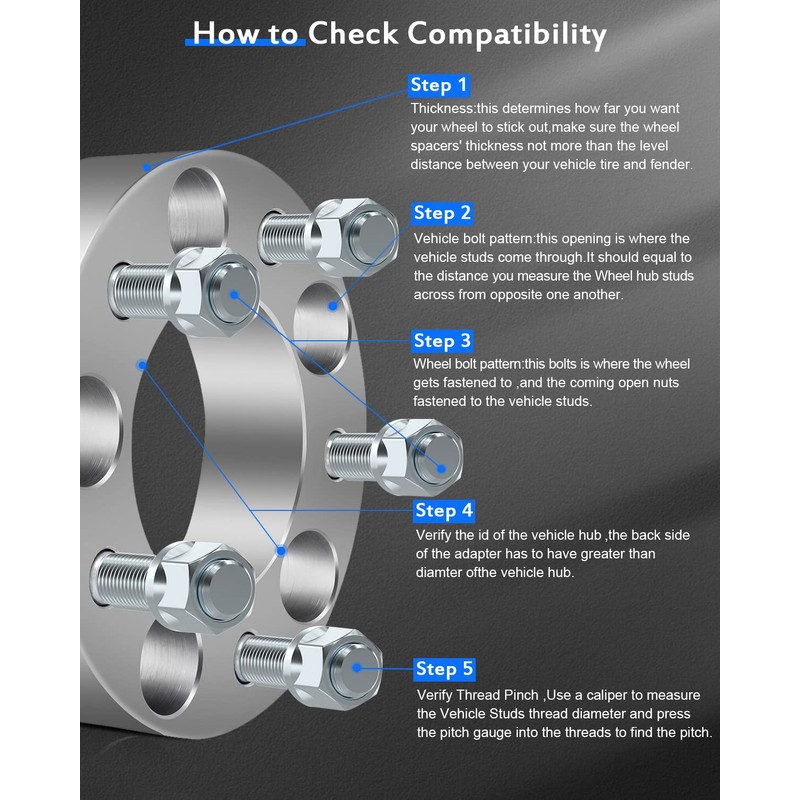 How to Check Compatibility

Step 1
Thickness:this determines how far you want your wheel to stick out,make sure the wheel spacers' thickness not more than the level distance between your vehicle tire and fender.

Step 2
Vehicle bolt pattern:this opening is where the vehicle studs come through.It should equal to the distance you measure the Wheel hub studs across from opposite one another.

Step 3
Wheel bolt pattern:this bolts is where the wheel gets fastened to ,and the coming open nuts fastened to the vehicle studs.

Step 4
Verify the id of the vehicle hub ,the back side of the adapter has to have greater than diamter ofthe vehicle hub.

Step 5
Verify Thread Pinch ,Use a caliper to measure the Vehicle Studs thread diameter and press the pitch gauge into the threads to find the pitch.