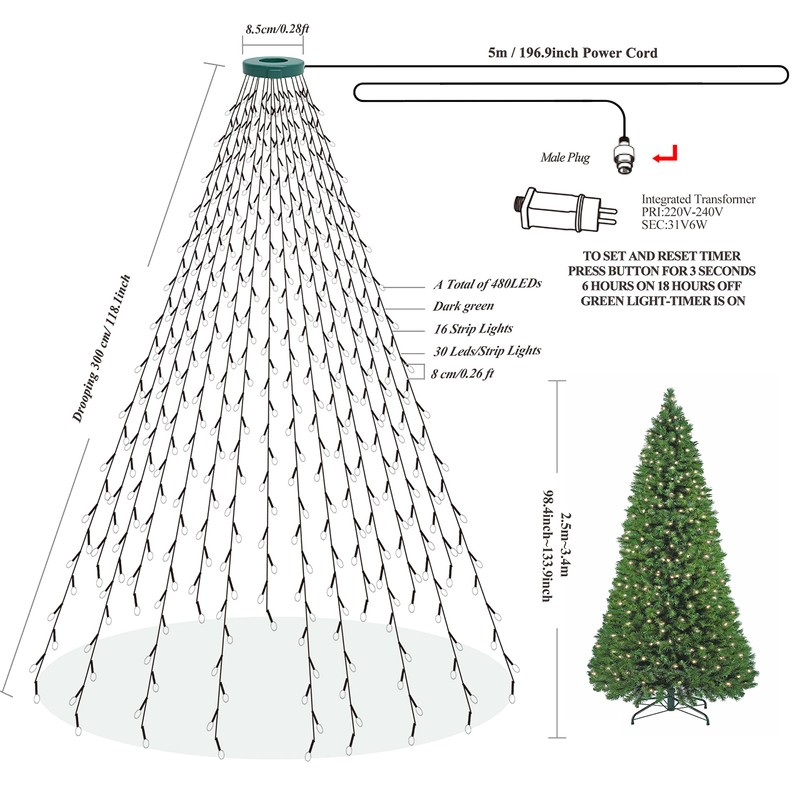 8.5cm/0.28ft

5m / 196.9inch Power Cord

Male Plug

Integrated Transformer
PRI:220V-240V
SEC:31V6W

TO SET AND RESET TIMER
PRESS BUTTON FOR 3 SECONDS
6 HOURS ON 18 HOURS OFF
GREEN LIGHT-TIMER IS ON

Drooping 300 cm/ 118.1inch

A Total of 480LEDs
Dark green
16 Strip Lights
30 Leds/Strip Lights
8 cm/0.26 ft

2.5m~3.4m
98.4inch~133.9inch