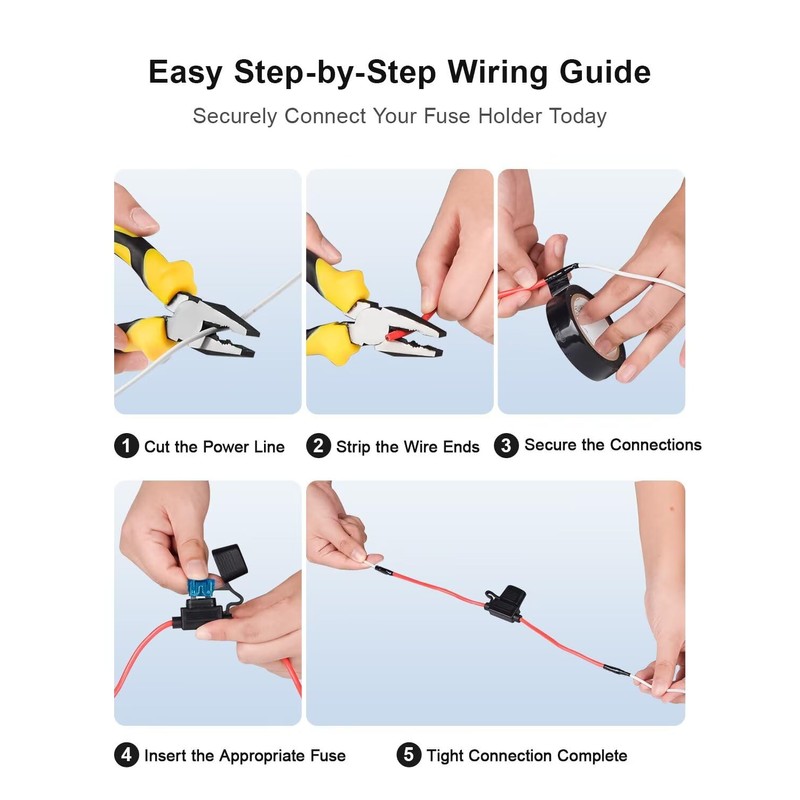 Easy Step-by-Step Wiring Guide

Securely Connect Your Fuse Holder Today

1 Cut the Power Line

2 Strip the Wire Ends

3 Secure the Connections

4 Insert the Appropriate Fuse

5 Tight Connection Complete