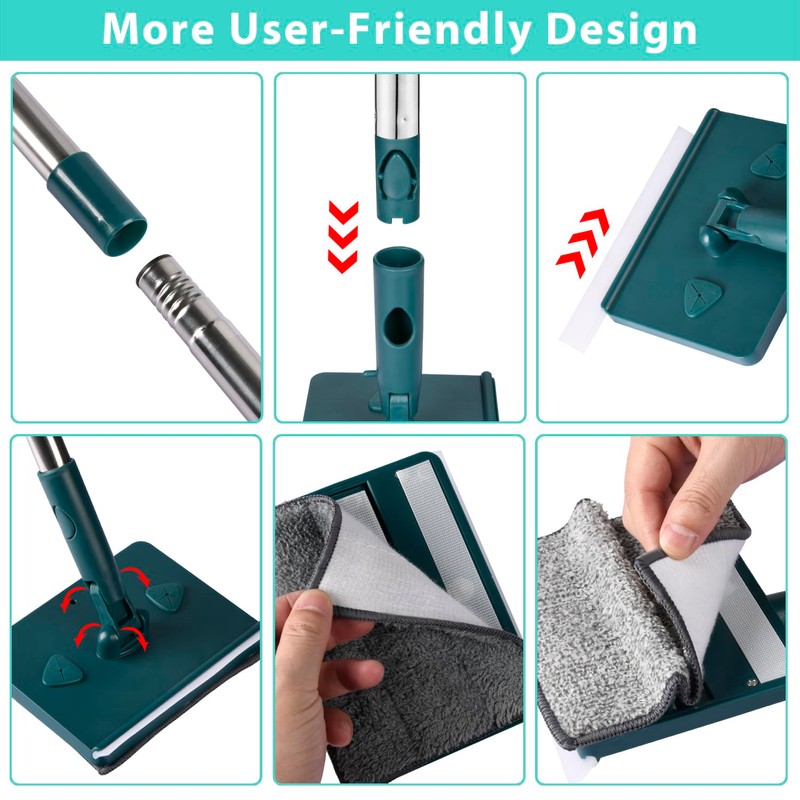 More User-Friendly Design