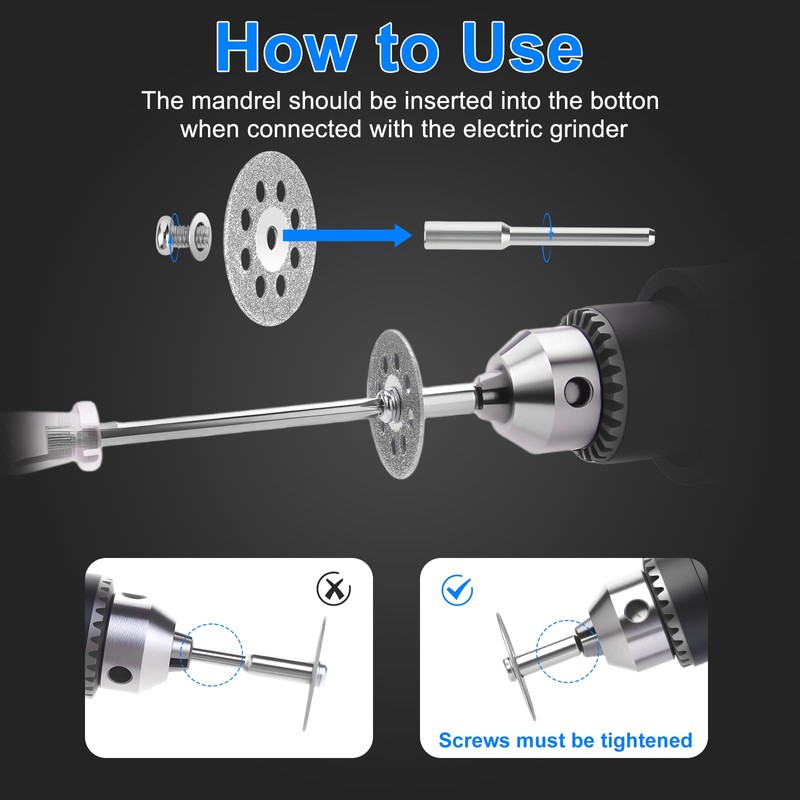 How to Use

The mandrel should be inserted into the botton when connected with the electric grinder

Screws must be tightened