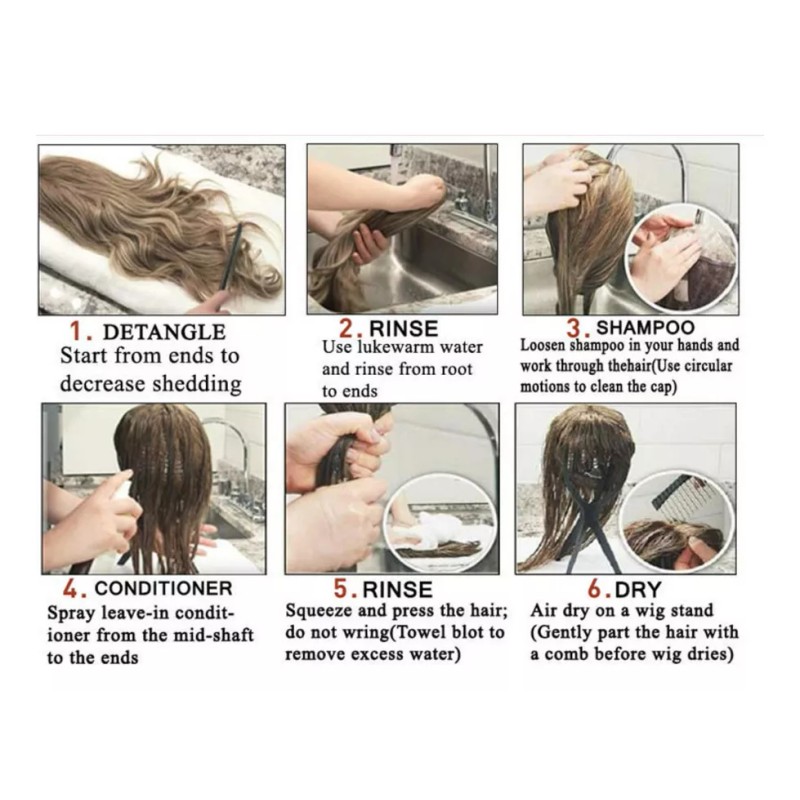 1. DETANGLE
Start from ends to decrease shedding

2. RINSE
Use lukewarm water and rinse from root to ends

3. SHAMPOO
Loosen shampoo in your hands and work through thehair(Use circular motions to clean the cap)

4. CONDITIONER
Spray leave-in conditioner from the mid-shaft to the ends

5. RINSE
Squeeze and press the hair; do not wring(Towel blot to remove excess water)

6. DRY
Air dry on a wig stand (Gently part the hair with a comb before wig dries)