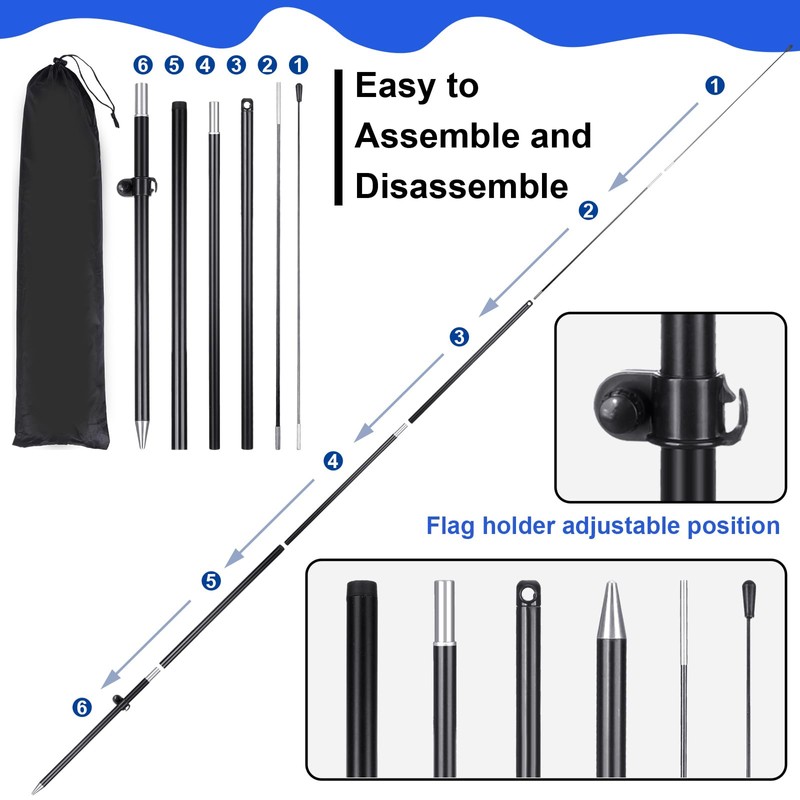 6 5 4 3 2 1

Easy to Assemble and Disassemble

1

2

3

4

5

6

Flag holder adjustable position