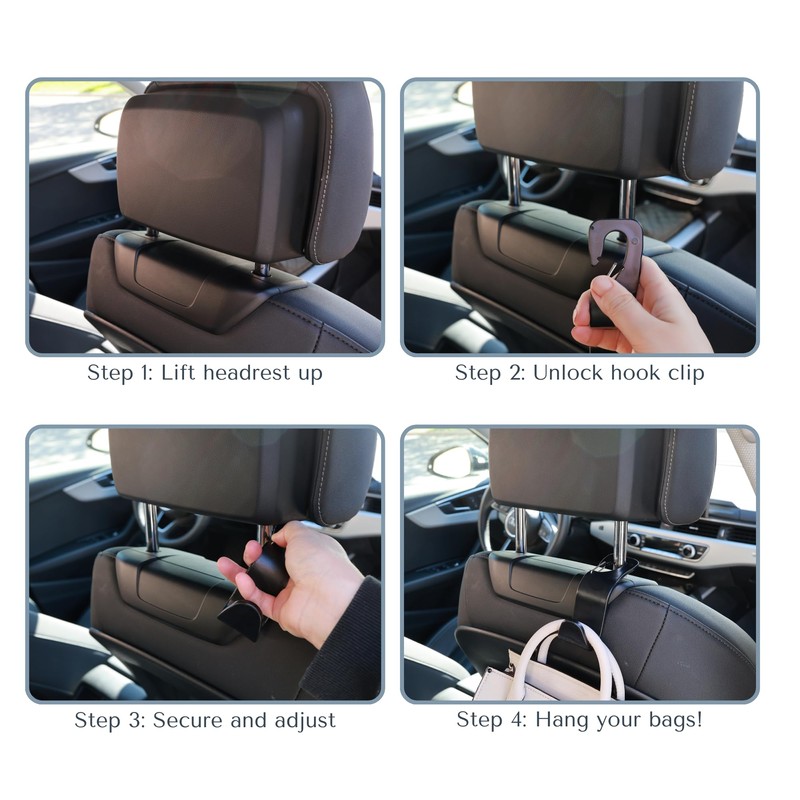 Step 1: Lift headrest up

Step 2: Unlock hook clip

Step 3: Secure and adjust

Step 4: Hang your bags!