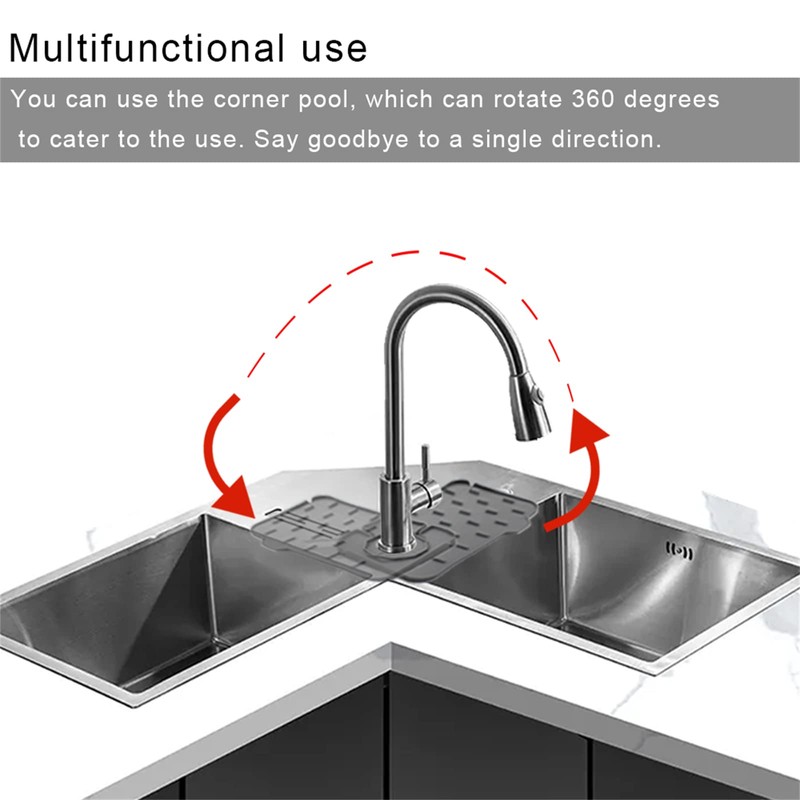 Multifunctional use

You can use the corner pool, which can rotate 360 degrees to cater to the use. Say goodbye to a single direction.