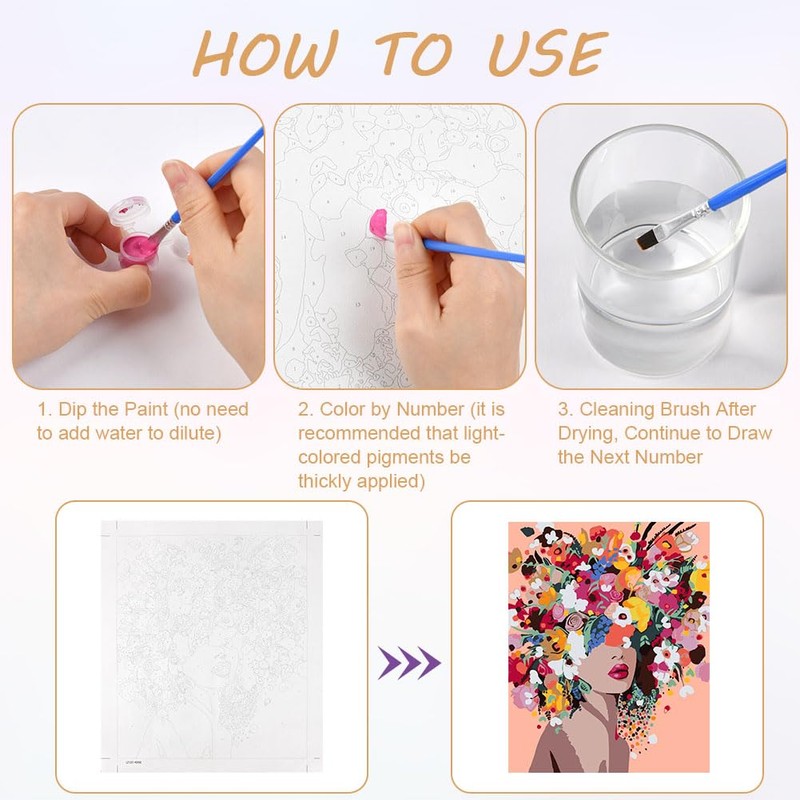 HOW TO USE

1. Dip the Paint (no need to add water to dilute)

2. Color by Number (it is recommended that light-colored pigments be thickly applied)

3. Cleaning Brush After Drying, Continue to Draw the Next Number