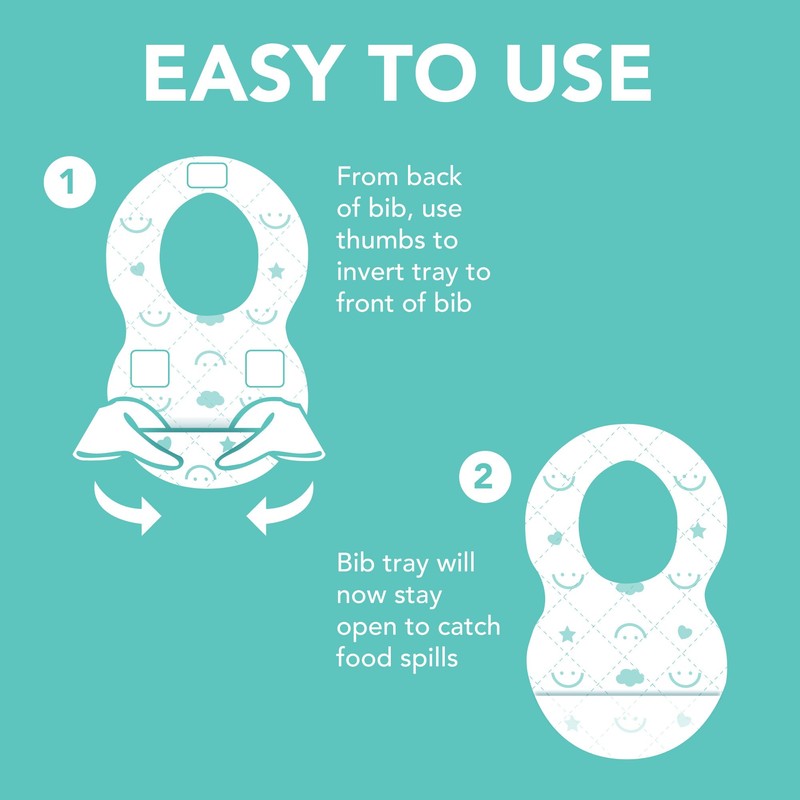 EASY TO USE

1

From back of bib, use thumbs to invert tray to front of bib

2

Bib tray will now stay open to catch food spills