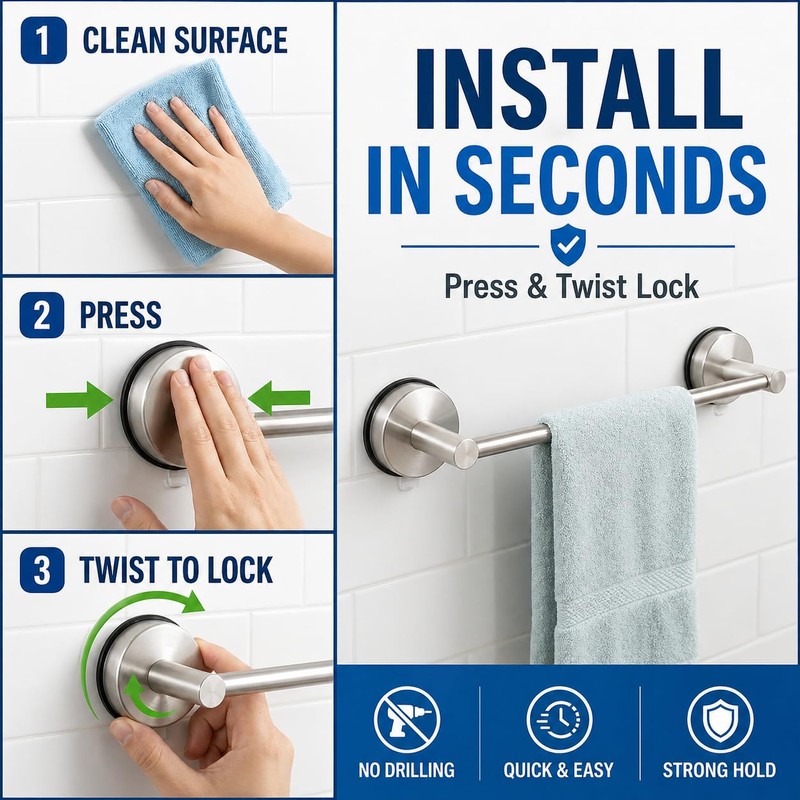 1 CLEAN SURFACE

2 PRESS

3 TWIST TO LOCK

INSTALL IN SECONDS

Press & Twist Lock

NO DRILLING

QUICK & EASY

STRONG HOLD