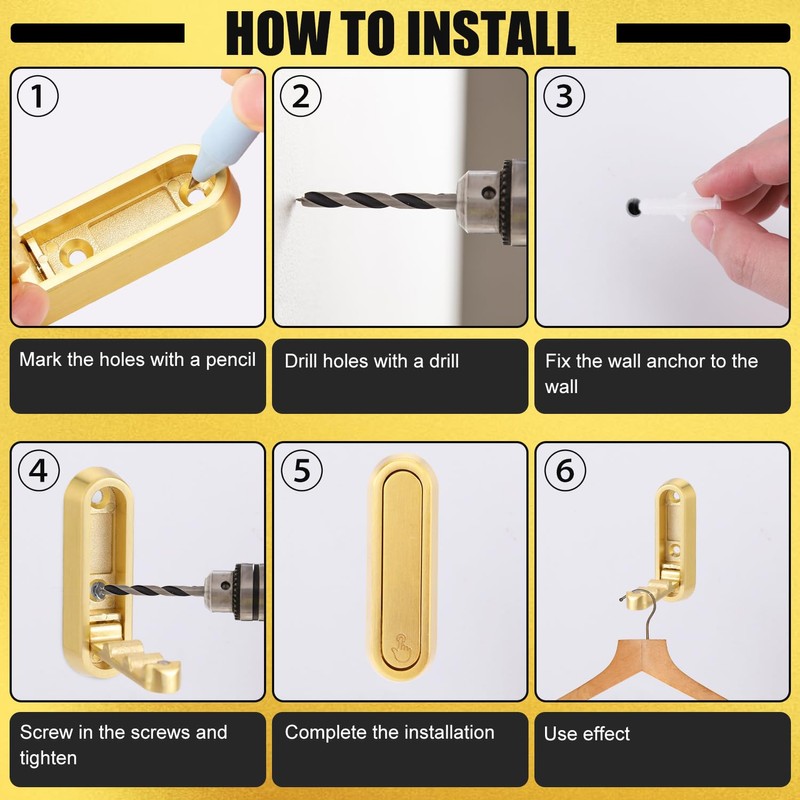 HOW TO INSTALL

1

Mark the holes with a pencil

2

Drill holes with a drill

3

Fix the wall anchor to the wall

4

Screw in the screws and tighten

5

Complete the installation

6

Use effect