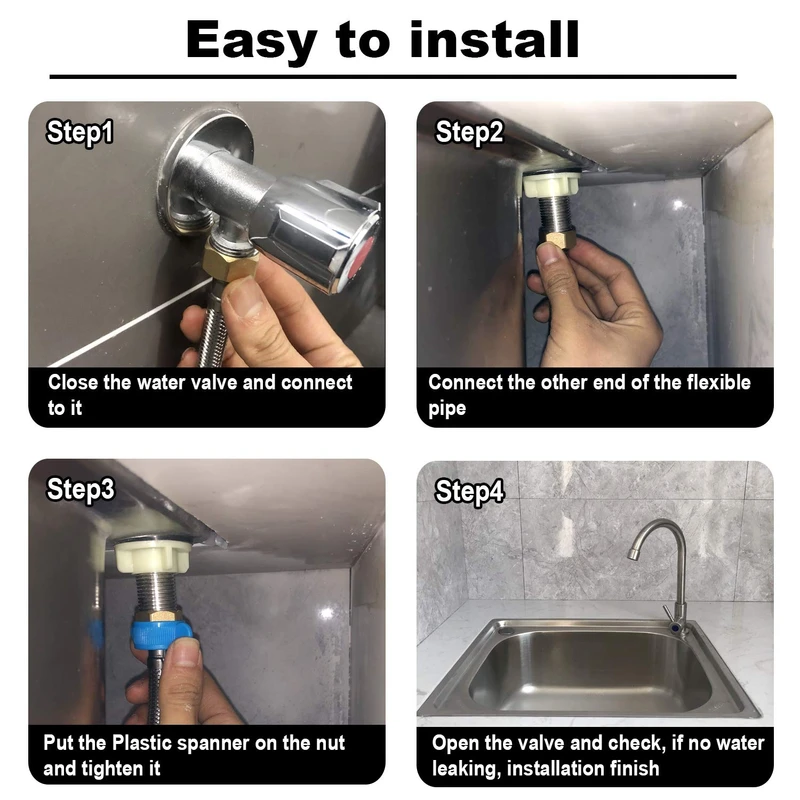 Easy to install

Step1

Close the water valve and connect to it

Step2

Connect the other end of the flexible pipe

Step3

Put the Plastic spanner on the nut and tighten it

Step4

Open the valve and check, if no water leaking, installation finish