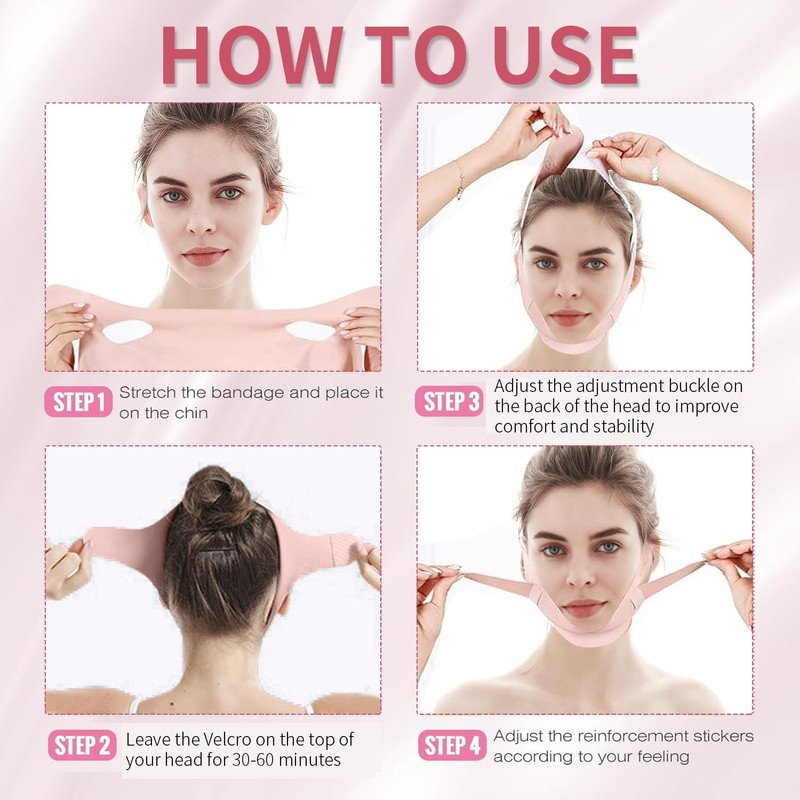 HOW TO USE

STEP 1 Stretch the bandage and place it on the chin

STEP 3 Adjust the adjustment buckle on the back of the head to improve comfort and stability

STEP 2 Leave the Velcro on the top of your head for 30-60 minutes

STEP 4 Adjust the reinforcement stickers according to your feeling