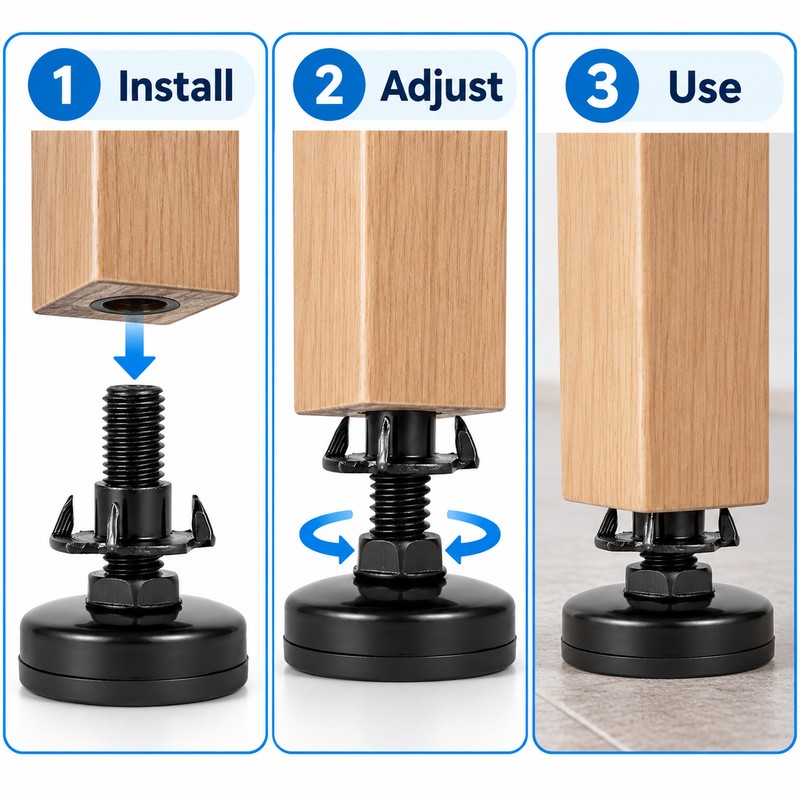 1 Install

2 Adjust

3 Use