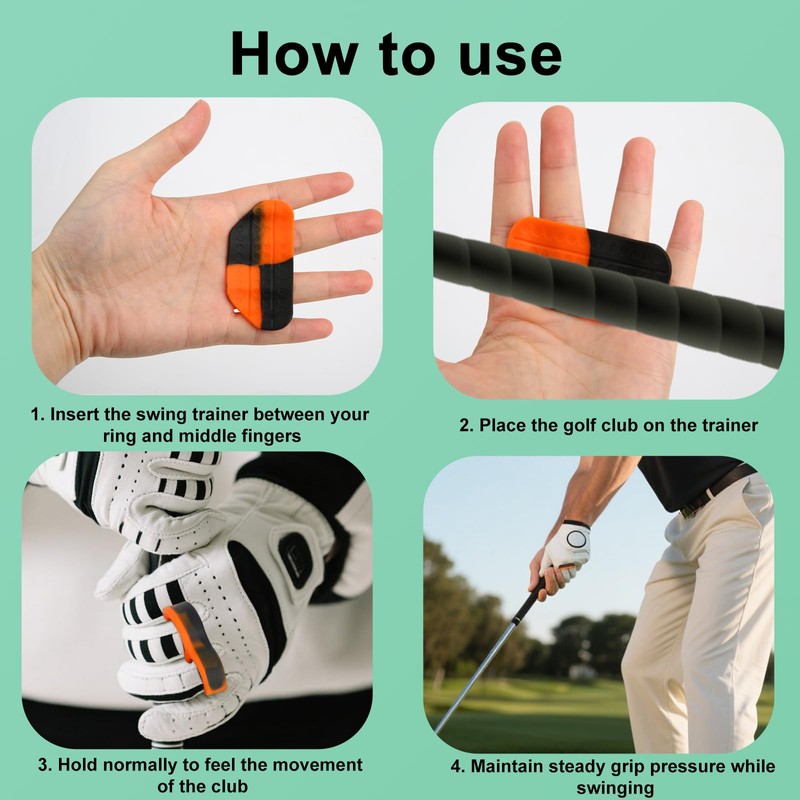 How to use

1. Insert the swing trainer between your ring and middle fingers

2. Place the golf club on the trainer

3. Hold normally to feel the movement of the club

4. Maintain steady grip pressure while swinging