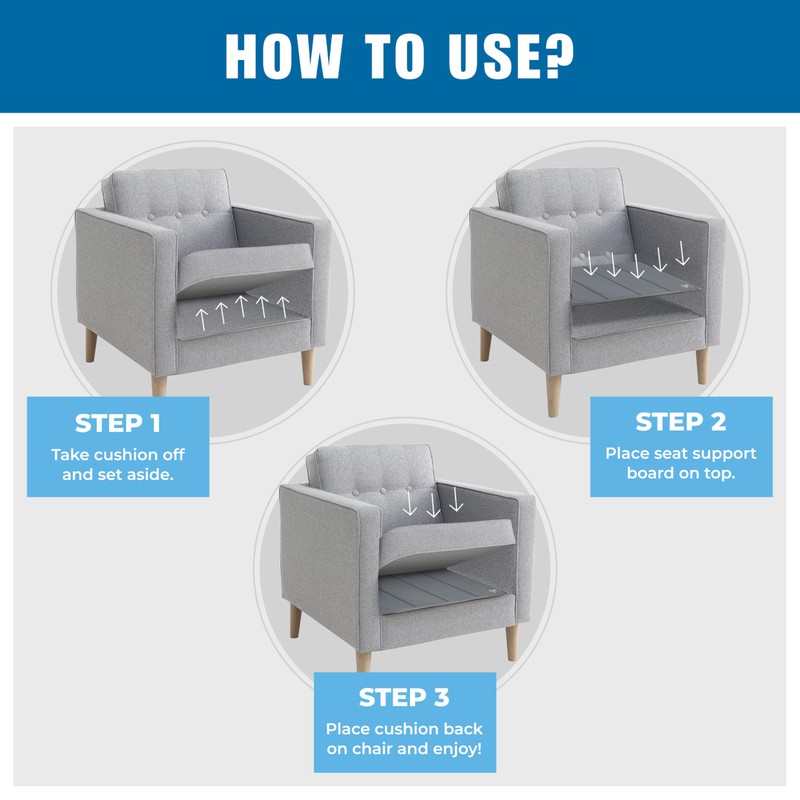 HOW TO USE?

STEP 1
Take cushion off and set aside.

STEP 2
Place seat support board on top.

STEP 3
Place cushion back on chair and enjoy!